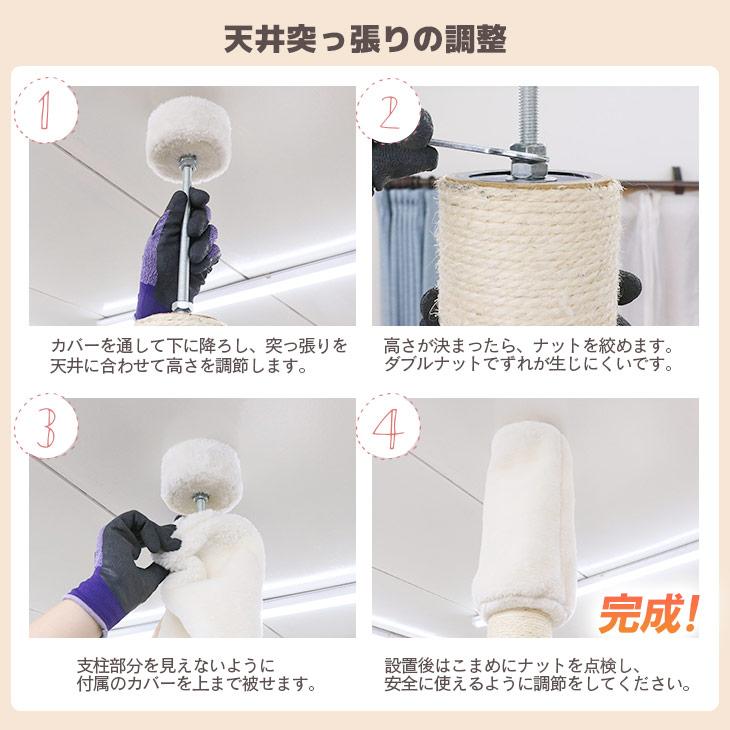 天井突っ張りの調整

1

カバーを通して下に降ろし、突っ張りを天井に合わせて高さを調節します。

2

高さが決まったら、ナットを絞めます。ダブルナットでずれが生じにくいです。

3

支柱部分を見えないように付属のカバーを上まで被せます。

4

完成!

設置後はこまめにナットを点検し、安全に使えるように調節をしてください。