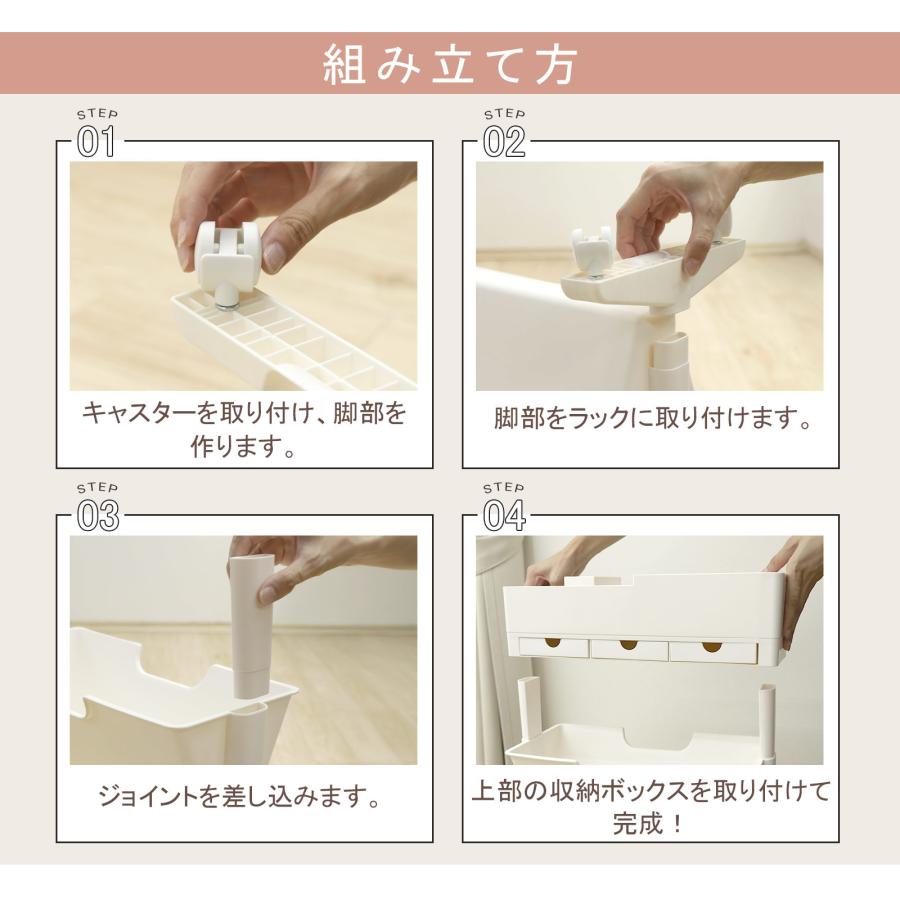 組み立て方

STEP 01

キャスターを取り付け、脚部を作ります。

STEP 02

脚部をラックに取り付けます。

STEP 03

ジョイントを差し込みます。

STEP 04

上部の収納ボックスを取り付けて完成！