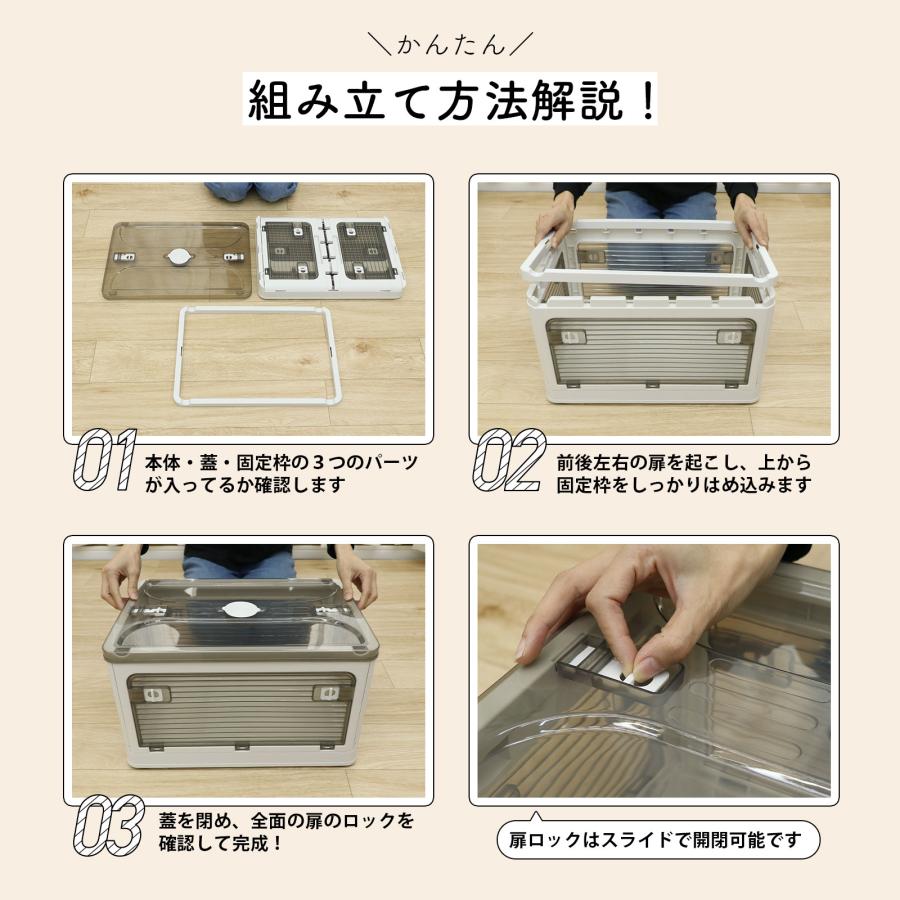 ＼かんたん／

組み立て方法解説！

01

本体・蓋・固定枠の３つのパーツが入ってるか確認します

02

前後左右の扉を起こし、上から固定枠をしっかりはめ込みます

03

蓋を閉め、全面の扉のロックを確認して完成！

扉ロックはスライドで開閉可能です