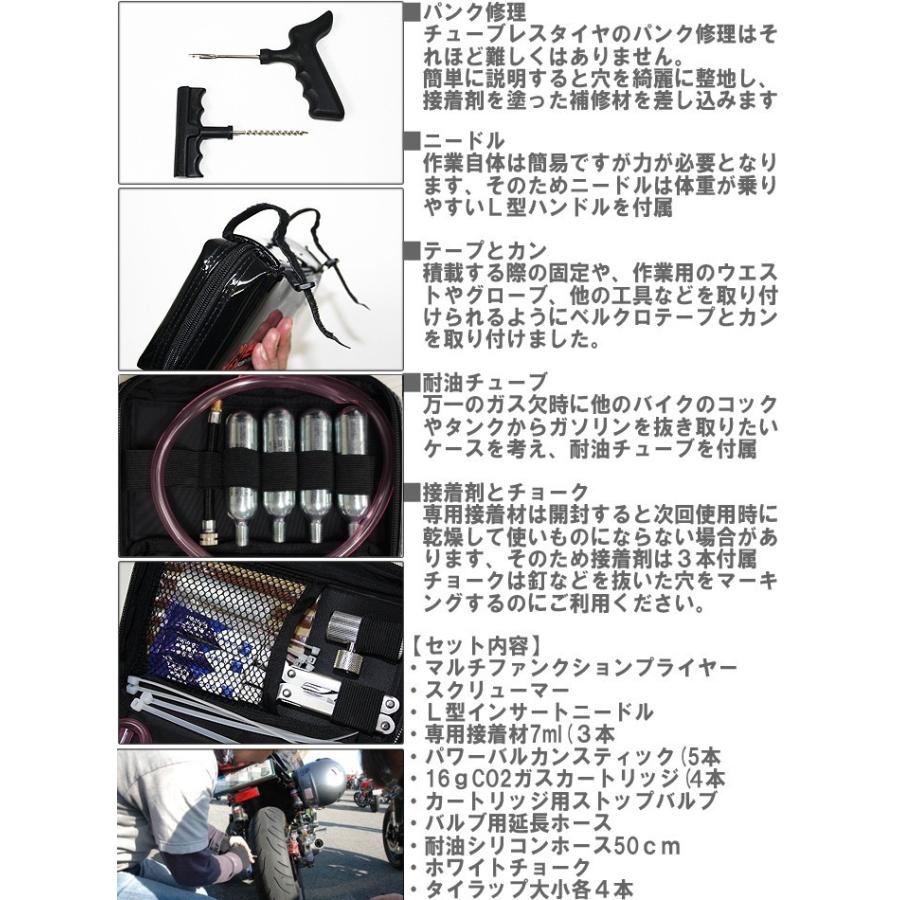 ■パンク修理
チューブレスタイヤのパンク修理はそれほど難しくはありません。
簡単に説明すると穴を綺麗に整地し、接着剤を塗った補修材を差し込みます

■ニードル
作業自体は簡易ですが力が必要となります、そのためニードルは体重が乗りやすいL型ハンドルを付属

■テープとカン
積載する際の固定や、作業用のウエストやグローブ、他の工具などを取り付けられるようにベルクロテープとカンを取り付けました。

■耐油チューブ
万一のガス欠時に他のバイクのコックやタンクからガソリンを抜き取りたいケースを考え、耐油チューブを付属

■接着剤とチョーク
専用接着材は開封すると次回使用時に乾燥して使いものにならない場合があります、そのため接着剤は3本付属
チョークは釘などを抜いた穴をマーキングするのにご利用ください。

【セット内容】
・マルチファンクションプライヤー
・スクリューマー
・L型インサートニードル
・専用接着材7ml(3本
・パワーバルカンスティック(5本
・16gCO2ガスカートリッジ(4本
・カートリッジ用ストップバルブ
・バルブ用延長ホース
・耐油シリコンホース50cm
・ホワイトチョーク
・タイラップ大小各4本