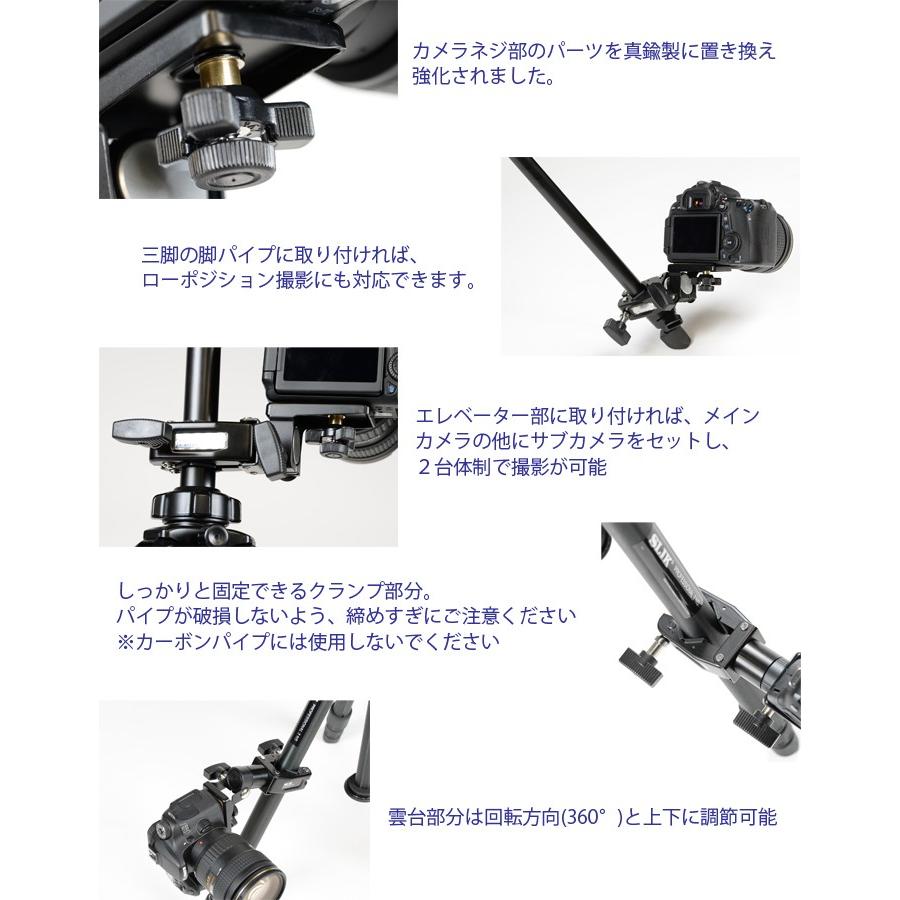 カメラネジ部のパーツを真鍮製に置き換え強化されました。

三脚の脚パイプに取り付ければ、ローポジション撮影にも対応できます。

エレベーター部に取り付ければ、メインカメラの他にサブカメラをセットし、２台体制で撮影が可能

SLIK

しっかりと固定できるクランプ部分。
パイプが破損しないよう、締めすぎにご注意ください
※カーボンパイプには使用しないでください

雲台部分は回転方向(360°)と上下に調節可能