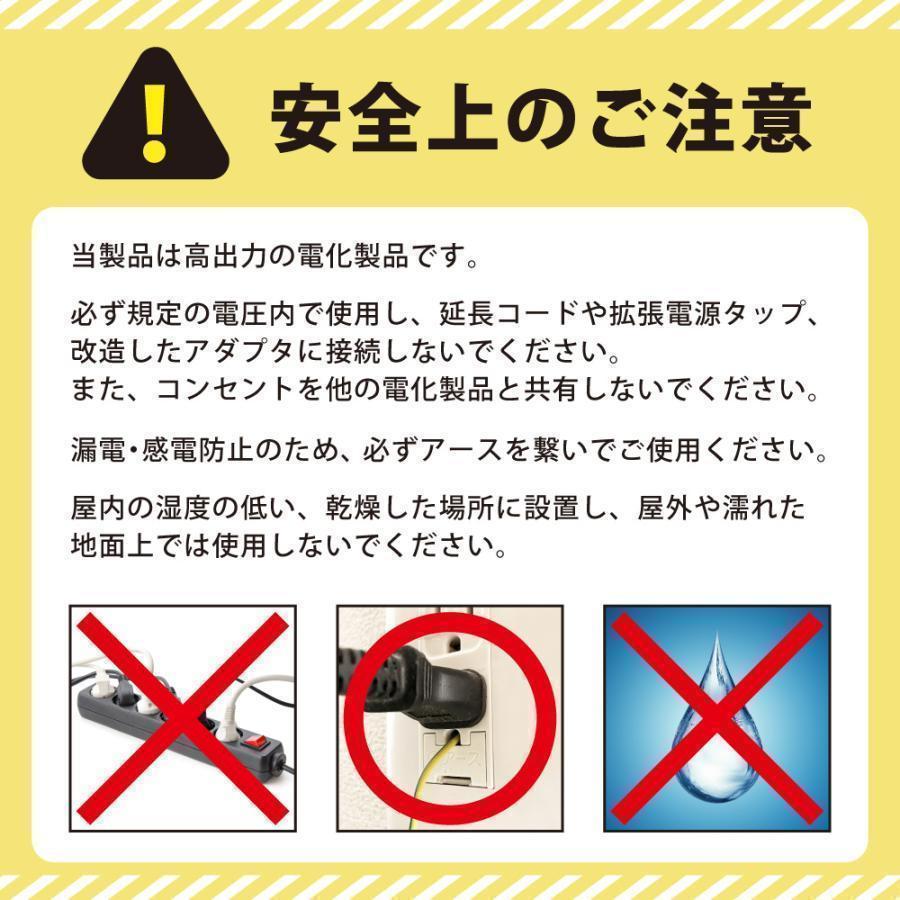 安全上のご注意

当製品は高出力の電化製品です。

必ず規定の電圧内で使用し、延長コードや拡張電源タップ、改造したアダプタに接続しないでください。
また、コンセントを他の電化製品と共有しないでください。

漏電・感電防止のため、必ずアースを繋いでご使用ください。

屋内の湿度の低い、乾燥した場所に設置し、屋外や濡れた地面上では使用しないでください。

アース