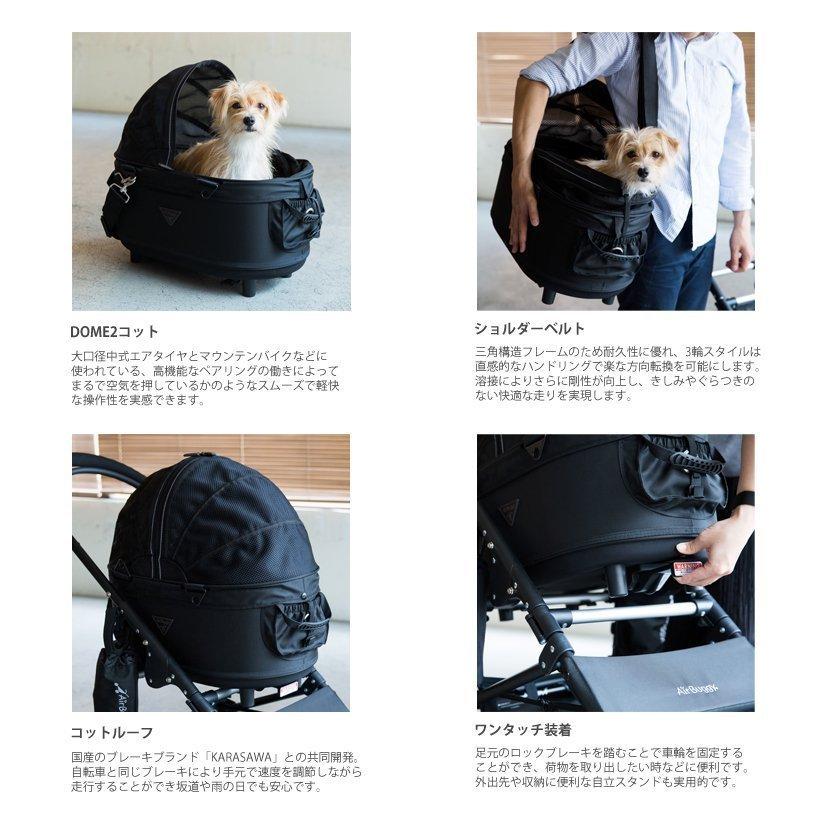 DOME2コット

大口径中式エアタイヤとマウンテンバイクなどに使われている、高機能なベアリングの働きによってまるで空気を押しているかのようなスムーズで軽快な操作性を実感できます。

ショルダーベルト

三角構造フレームのため耐久性に優れ、3輪スタイルは直感的なハンドリングで楽な方向転換を可能にします。溶接によりさらに剛性が向上し、きしみやぐらつきのない快適な走りを実現します。

コットルーフ

国産のブレーキブランド「KARASAWA」との共同開発。自転車と同じブレーキにより手元で速度を調節しながら走行することができ坂道や雨の日でも安心です。

AirBuggy

ワンタッチ装着

足元のロックブレーキを踏むことで車輪を固定することができ、荷物を取り出したい時などに便利です。外出先や収納に便利な自立スタンドも実用的です。