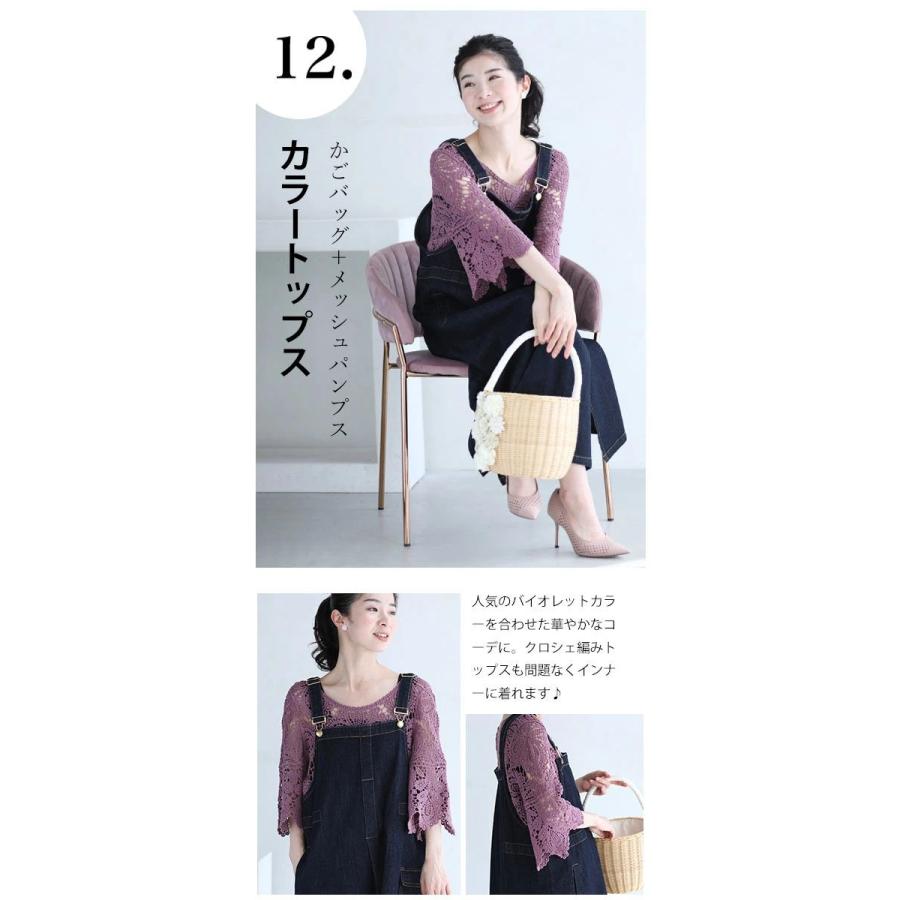 12.

カラートップス

かごバッグ+メッシュパンプス

人気のバイオレットカラーを合わせた華やかなコーデに。クロシェ編みトップスも問題なくインナーに着れます♪