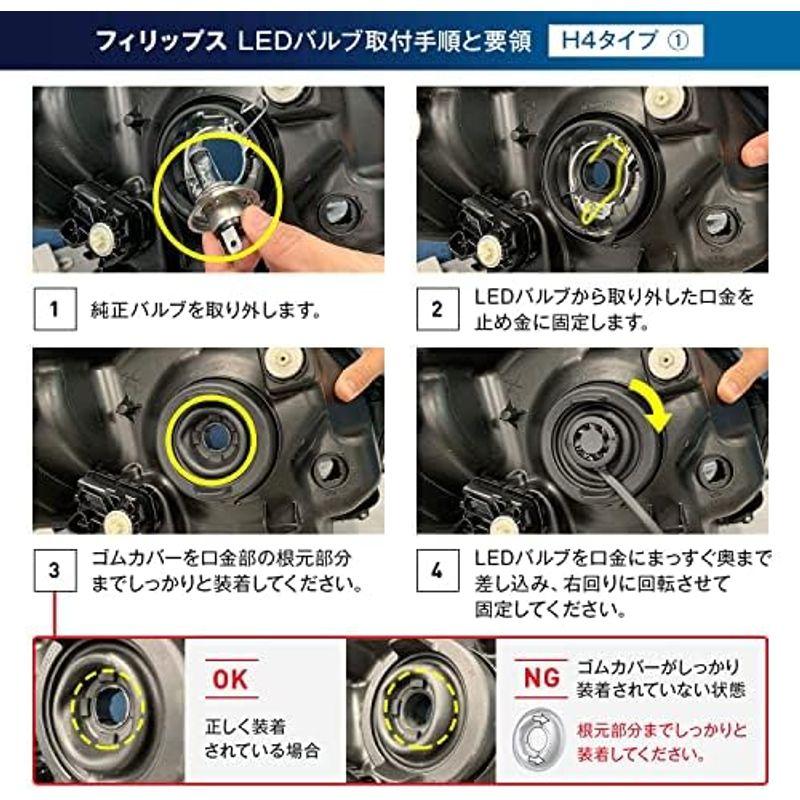 フィリップス LEDバルブ取付手順と要領 H4タイプ ①

1 純正バルブを取り外します。

2 LEDバルブから取り外した口金を止め金に固定します。

3 ゴムカバーを口金部の根元部分までしっかりと装着してください。

4 LEDバルブを口金にまっすぐ奥まで差し込み、右回りに回転させて固定してください。

OK
正しく装着されている場合

NG ゴムカバーがしっかり装着されていない状態
根元部分までしっかりと装着してください。