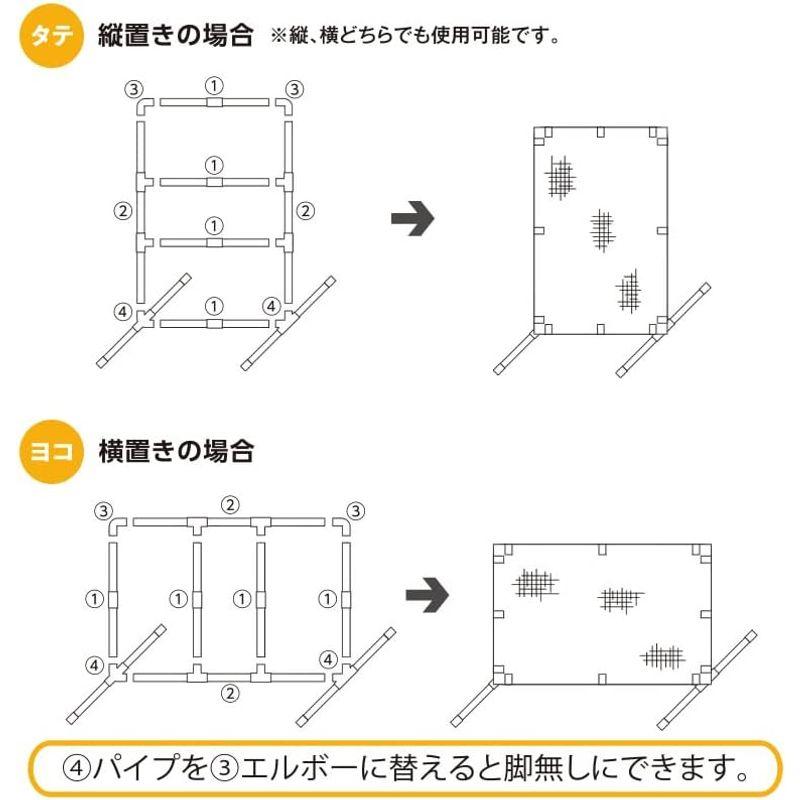 タテ 縦置きの場合 ※縦、横どちらでも使用可能です。

③ ① ③
①
② ②
①
④ ① ④

ヨコ 横置きの場合

③ ② ③
① ① ① ①
④ ④
②

④パイプを③エルボーに替えると脚無しにできます。