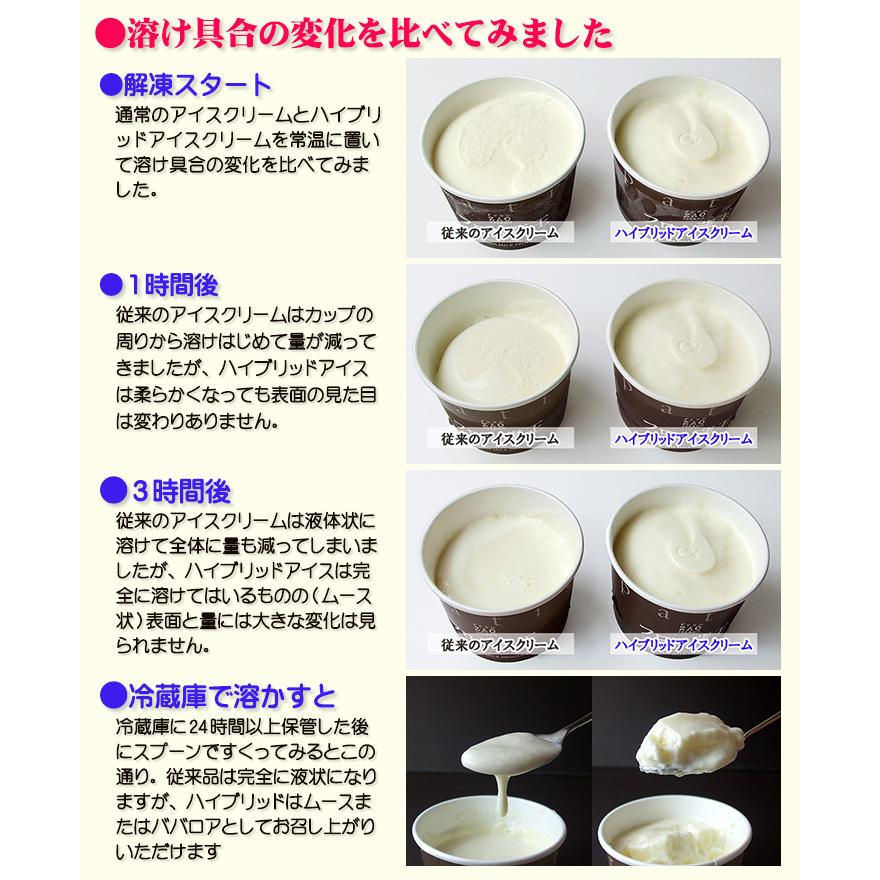 ●溶け具合の変化を比べてみました

●解凍スタート
通常のアイスクリームとハイブリッドアイスクリームを常温に置いて溶け具合の変化を比べてみました。

従来のアイスクリーム
ハイブリッドアイスクリーム

●1時間後
従来のアイスクリームはカップの周りから溶けはじめて量が減ってきましたが、ハイブリッドアイスは柔らかくなっても表面の見た目は変わりありません。

従来のアイスクリーム
ハイブリッドアイスクリーム

●3時間後
従来のアイスクリームは液体状に溶けて全体に量も減ってしまいましたが、ハイブリッドアイスは完全に溶けてはいるものの（ムース状）表面と量には大きな変化は見られません。

従来のアイスクリーム
ハイブリッドアイスクリーム

●冷蔵庫で溶かすと
冷蔵庫に24時間以上保管した後にスプーンですくってみるとこの通り。従来品は完全に液状になりますが、ハイブリッドはムースまたはババロアとしてお召し上がりいただけます