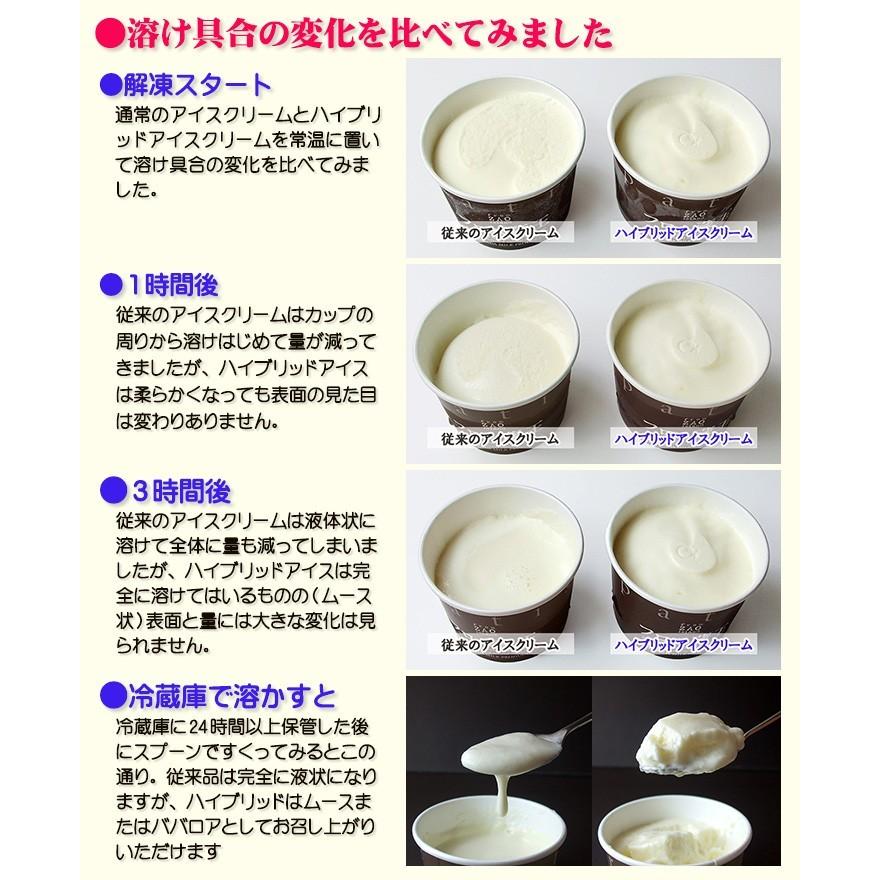 ●溶け具合の変化を比べてみました

●解凍スタート
通常のアイスクリームとハイブリッドアイスクリームを常温に置いて溶け具合の変化を比べてみました。

従来のアイスクリーム
ハイブリッドアイスクリーム

●1時間後
従来のアイスクリームはカップの周りから溶けはじめて量が減ってきましたが、ハイブリッドアイスは柔らかくなっても表面の見た目は変わりありません。

従来のアイスクリーム
ハイブリッドアイスクリーム

●3時間後
従来のアイスクリームは液体状に溶けて全体に量も減ってしまいましたが、ハイブリッドアイスは完全に溶けてはいるものの（ムース状）表面と量には大きな変化は見られません。

従来のアイスクリーム
ハイブリッドアイスクリーム

●冷蔵庫で溶かすと
冷蔵庫に24時間以上保管した後にスプーンですくってみるとこの通り。従来品は完全に液状になりますが、ハイブリッドはムースまたはババロアとしてお召し上がりいただけます