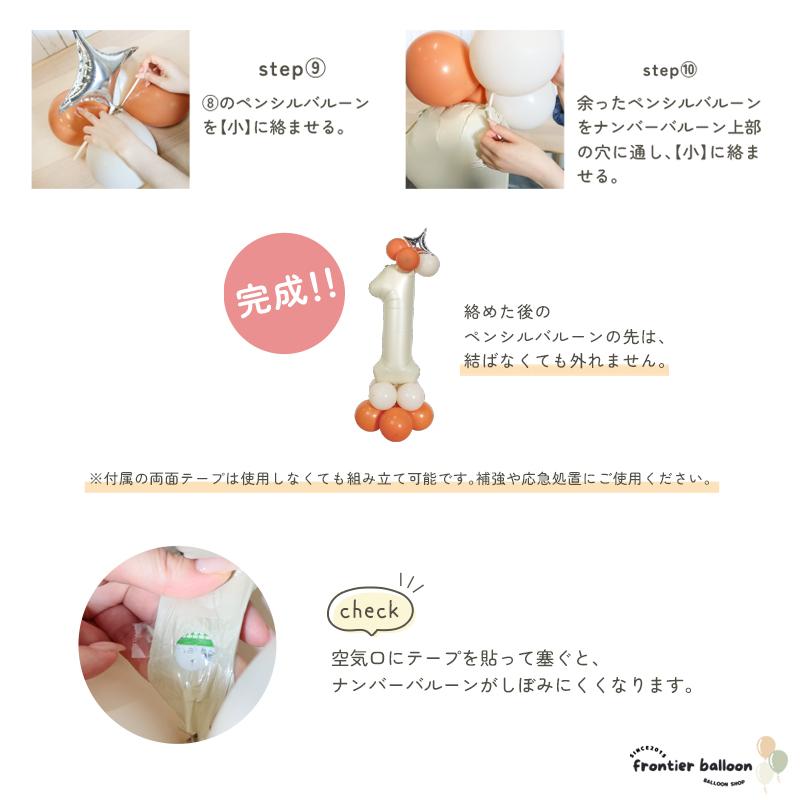 step⑨
⑧のペンシルバルーンを【小】に絡ませる。

step⑩
余ったペンシルバルーンをナンバーバルーン上部の穴に通し、【小】に絡ませる。

完成!!

絡めた後のペンシルバルーンの先は、結ばなくても外れません。

※付属の両面テープは使用しなくても組み立て可能です。補強や応急処置にご使用ください。

check
空気口にテープを貼って塞ぐと、ナンバーバルーンがしぼみにくくなります。

SINCE2015
frontier balloon
BALLOON SHOP