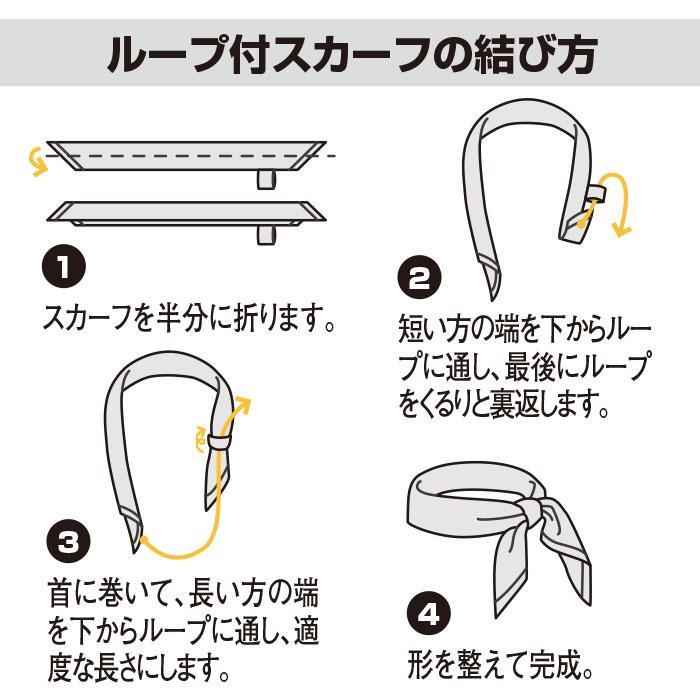 ループ付スカーフの結び方

1
スカーフを半分に折ります。

2
短い方の端を下からループに通し、最後にループをくるりと裏返します。

3
首に巻いて、長い方の端を下からループに通し、適度な長さにします。

4
形を整えて完成。