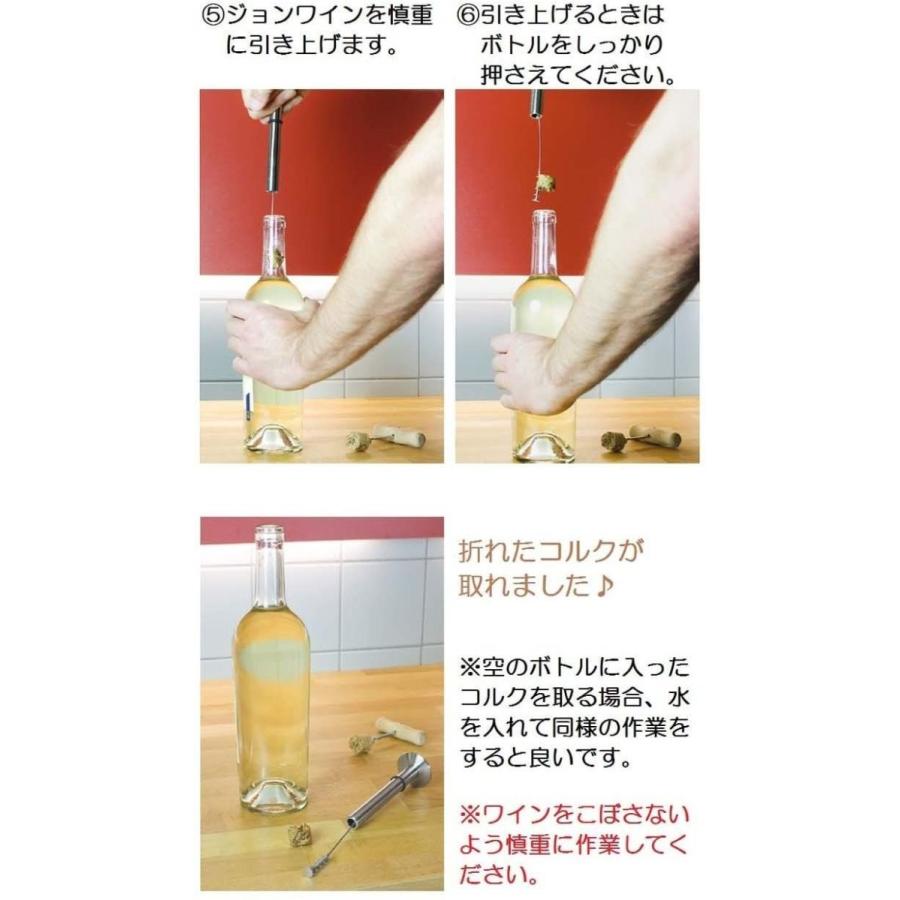 ⑤ジョンワインを慎重に引き上げます。

⑥引き上げるときはボトルをしっかり押さえてください。

折れたコルクが取れました♪

※空のボトルに入ったコルクを取る場合、水を入れて同様の作業をすると良いです。

※ワインをこぼさないよう慎重に作業してください。