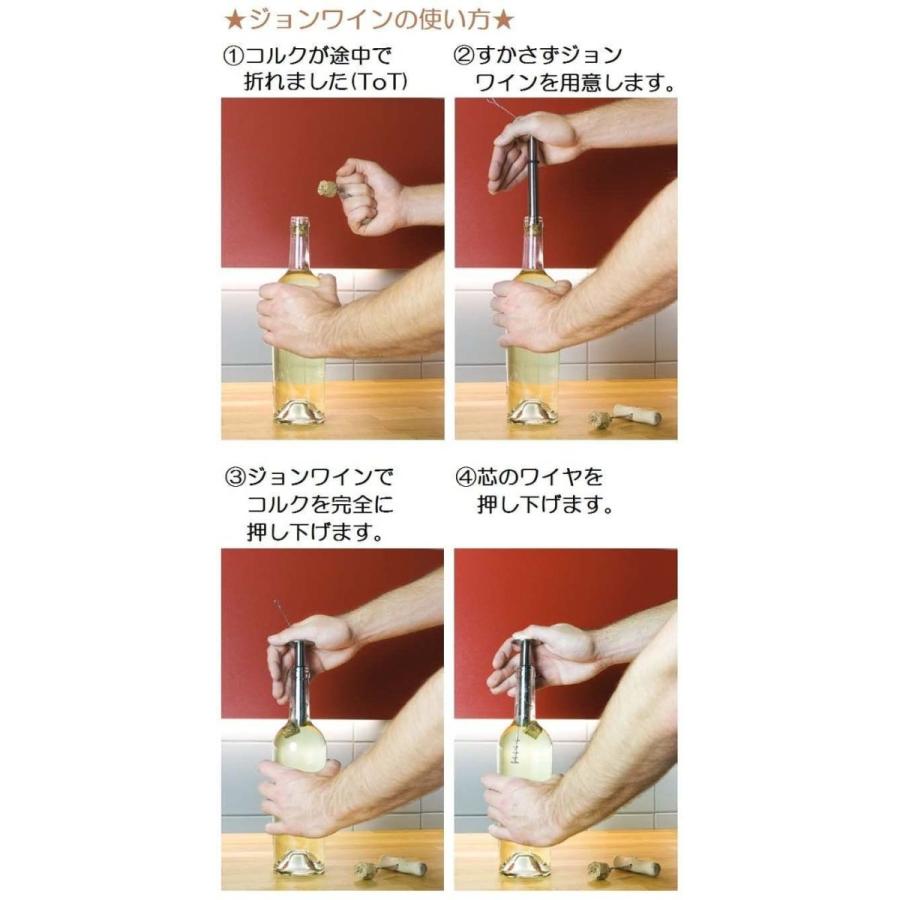 ★ジョンワインの使い方★

①コルクが途中で折れました(ToT)

②すかさずジョンワインを用意します。

③ジョンワインでコルクを完全に押し下げます。

④芯のワイヤを押し下げます。