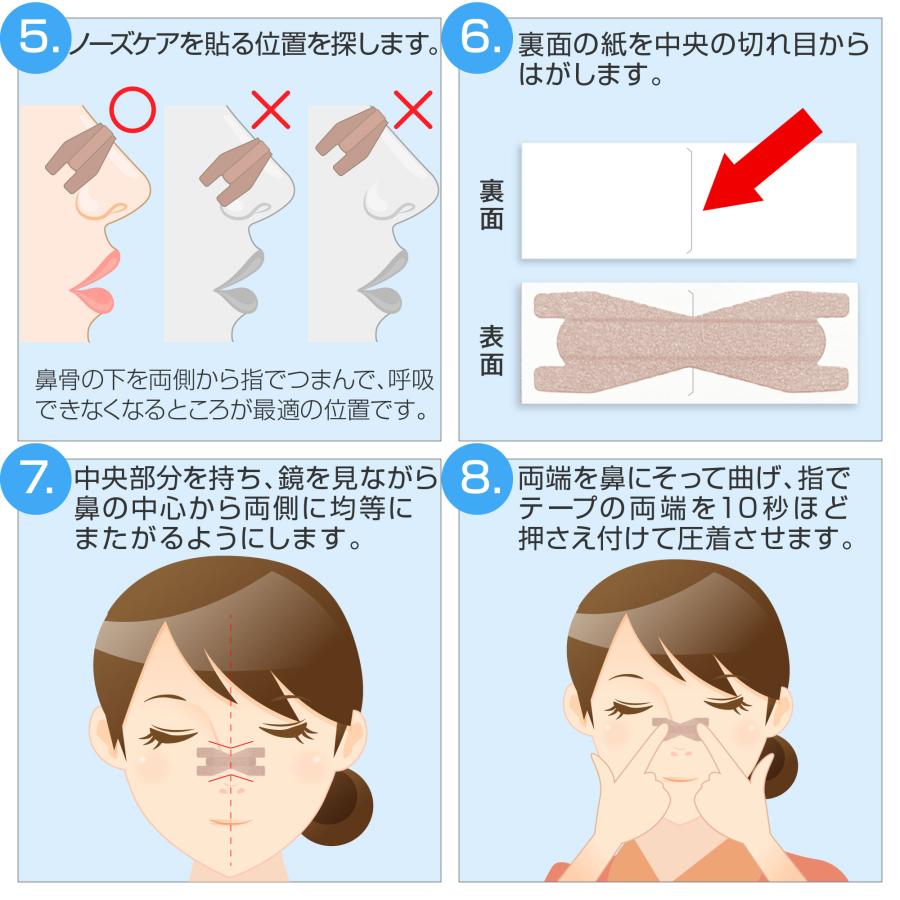 5. ノーズケアを貼る位置を探します。

○ × ×

鼻骨の下を両側から指でつまんで、呼吸できなくなるところが最適の位置です。

6. 裏面の紙を中央の切れ目からはがします。

裏面

表面

7. 中央部分を持ち、鏡を見ながら鼻の中心から両側に均等にまたがるようにします。

8. 両端を鼻にそって曲げ、指でテープの両端を10秒ほど押さえ付けて圧着させます。