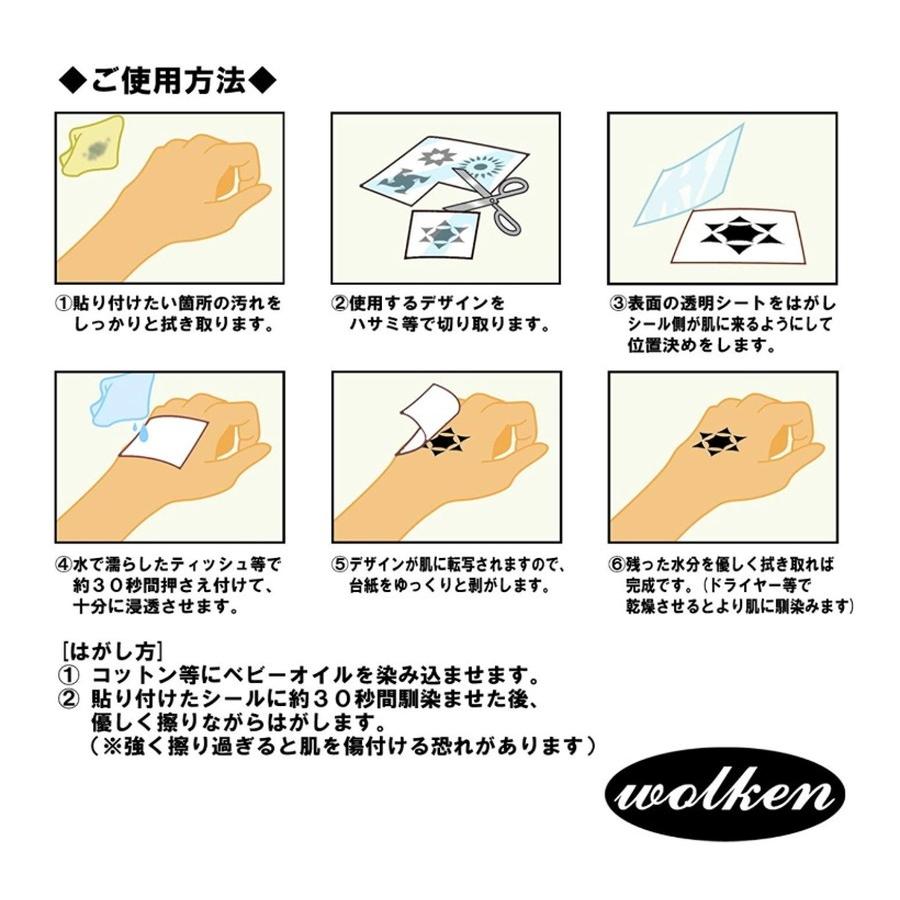 ◆ご使用方法◆

①貼り付けたい箇所の汚れをしっかりと拭き取ります。

②使用するデザインをハサミ等で切り取ります。

③表面の透明シートをはがしシール側が肌に来るようにして位置決めをします。

④水で濡らしたティッシュ等で約３０秒間押さえ付けて、十分に浸透させます。

⑤デザインが肌に転写されますので、台紙をゆっくりと剥がします。

⑥残った水分を優しく拭き取れば完成です。（ドライヤー等で乾燥させるとより肌に馴染みます）

[はがし方]
① コットン等にベビーオイルを染み込ませます。
② 貼り付けたシールに約３０秒間馴染ませた後、優しく擦りながらはがします。
（※強く擦り過ぎると肌を傷付ける恐れがあります）

wolken