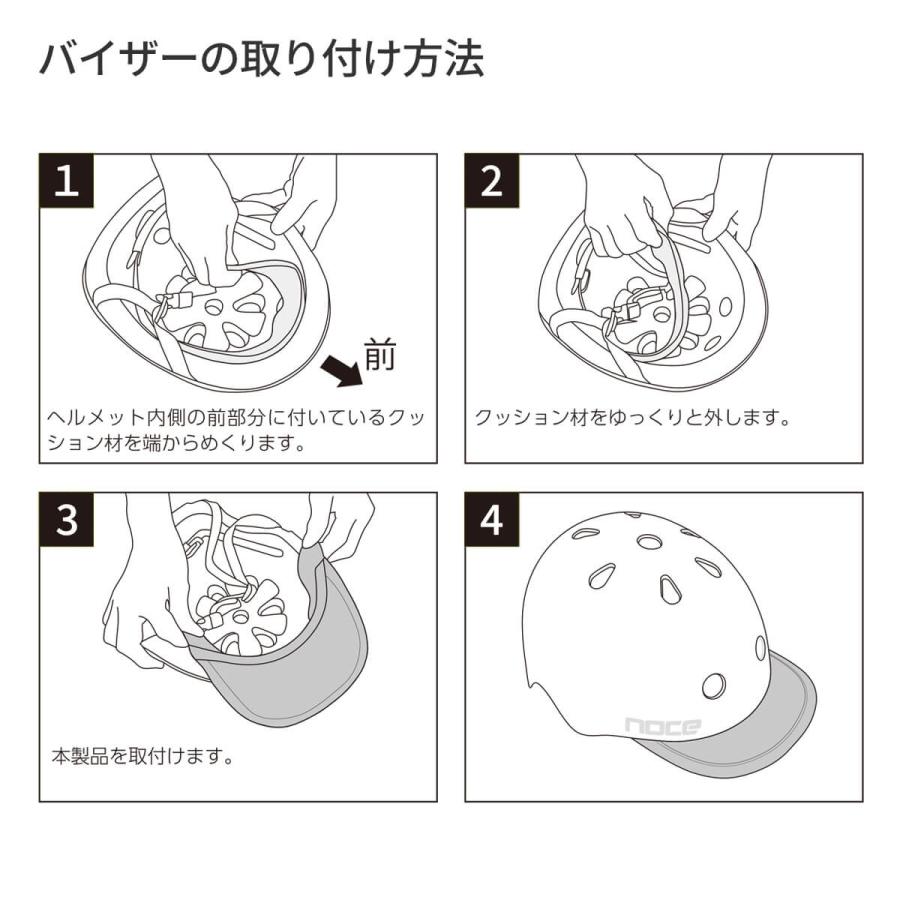 バイザーの取り付け方法

1

前

ヘルメット内側の前部分に付いているクッション材を端からめくります。

2

クッション材をゆっくりと外します。

3

本製品を取付けます。

4

noce