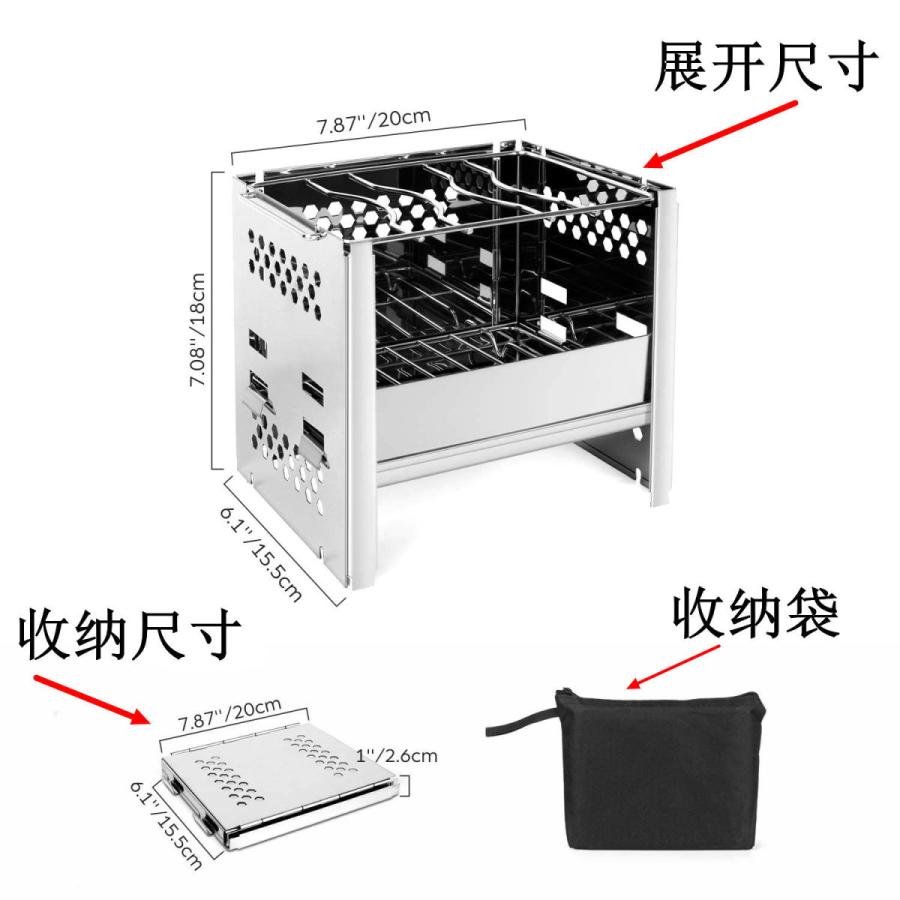 展开尺寸

7.87''/20cm

7.08''/18cm

6.1''/15.5cm

收纳尺寸

收纳袋

7.87''/20cm

1''/2.6cm

6.1''/15.5cm