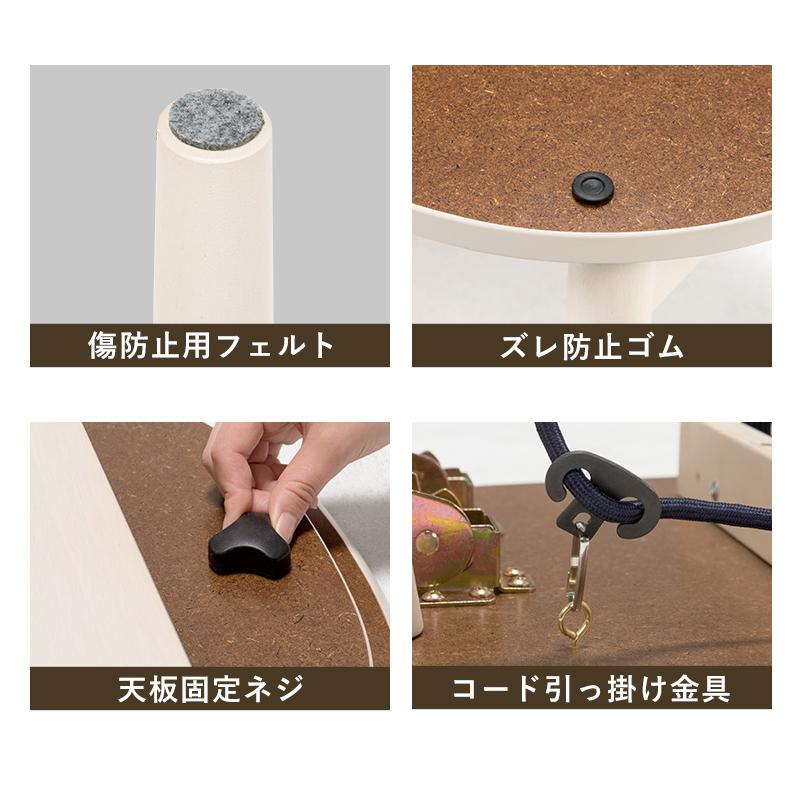 傷防止用フェルト

ズレ防止ゴム

天板固定ネジ

コード引っ掛け金具