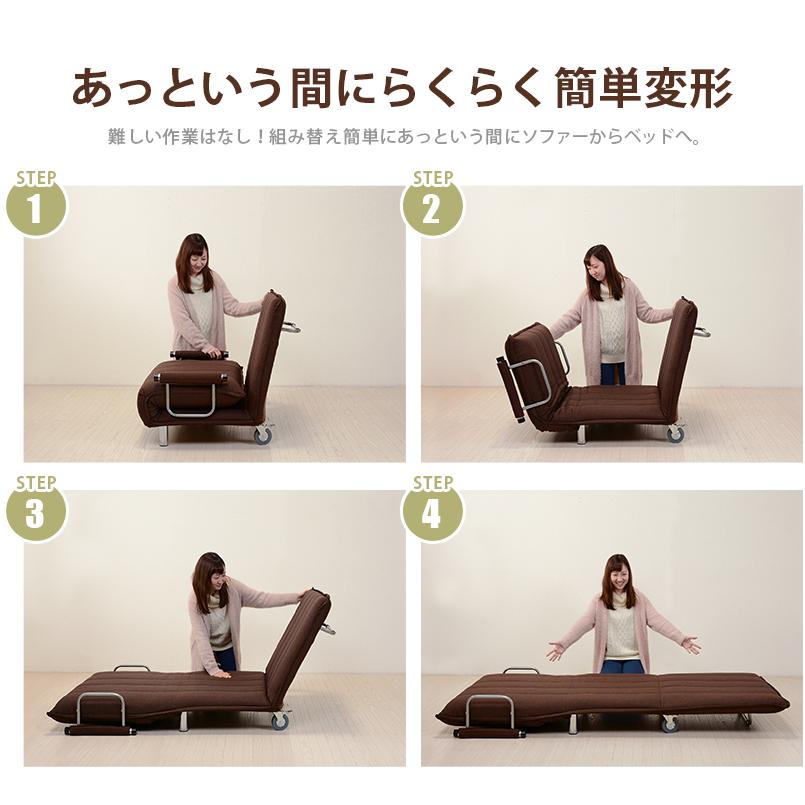 あっという間にらくらく簡単変形

難しい作業はなし！組み替え簡単にあっという間にソファーからベッドへ。

STEP 1

STEP 2

STEP 3

STEP 4