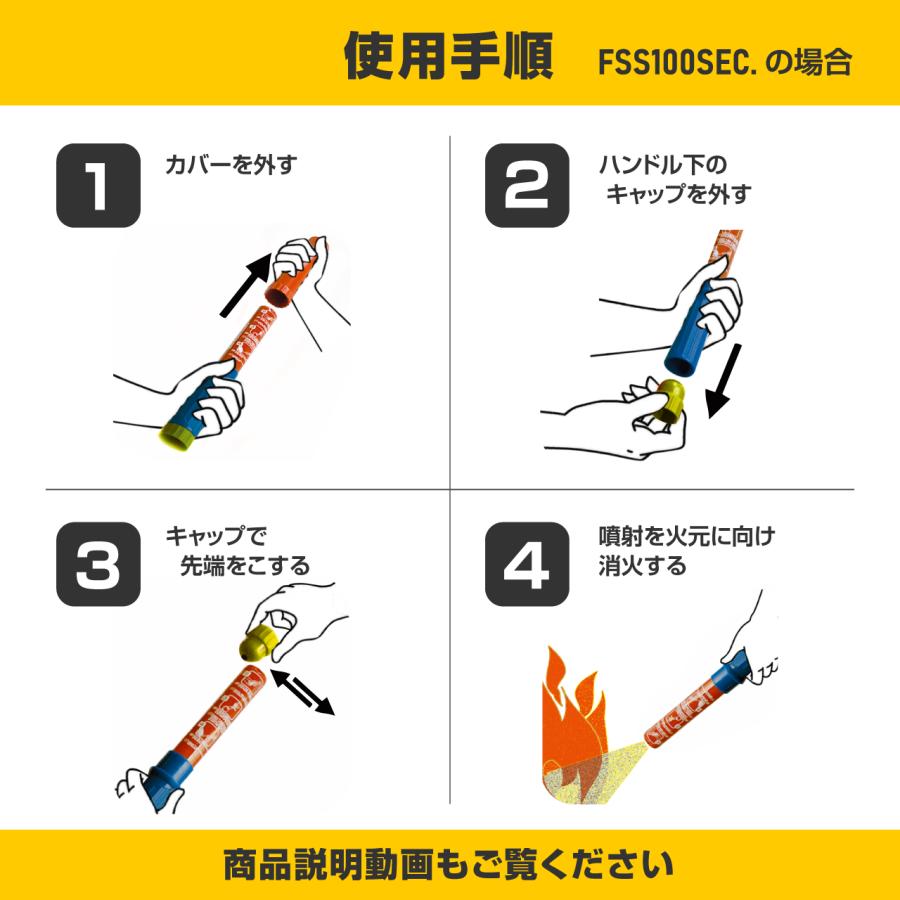 使用手順 FSS100SEC. の場合

1
カバーを外す

2
ハンドル下の
キャップを外す

3
キャップで
先端をこする

4
噴射を火元に向け
消火する

商品説明動画もご覧ください