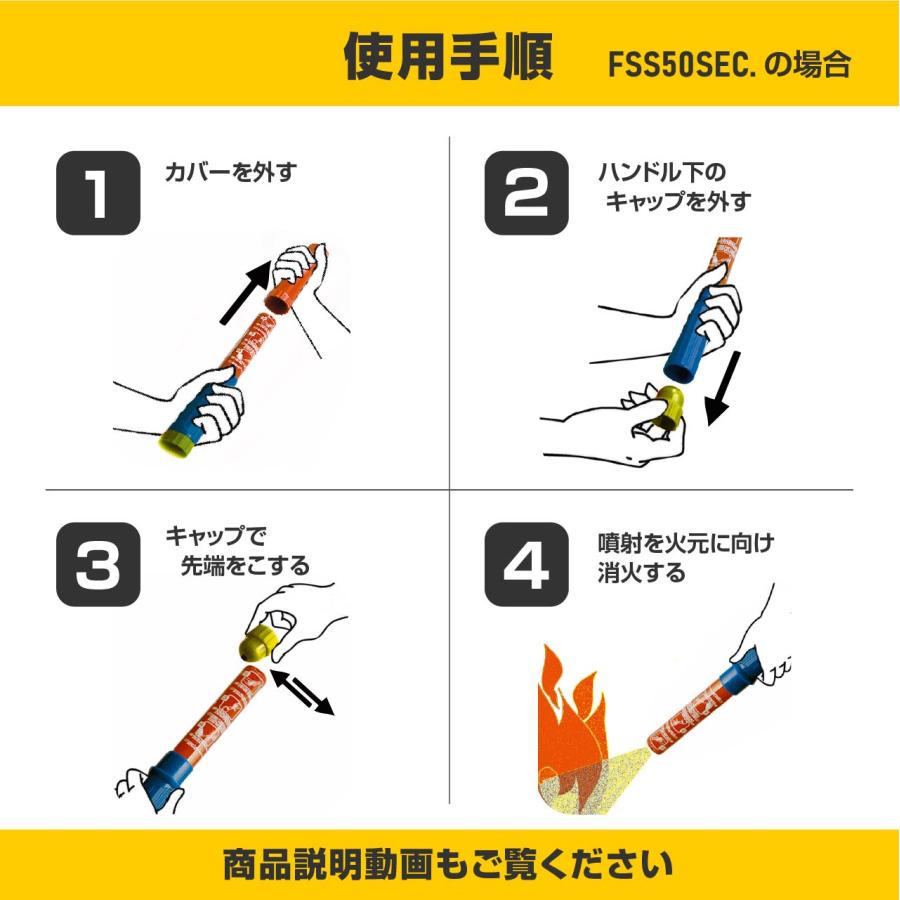 使用手順 FSS50SEC. の場合

1 カバーを外す

2 ハンドル下の キャップを外す

3 キャップで 先端をこする

4 噴射を火元に向け 消火する

商品説明動画もご覧ください