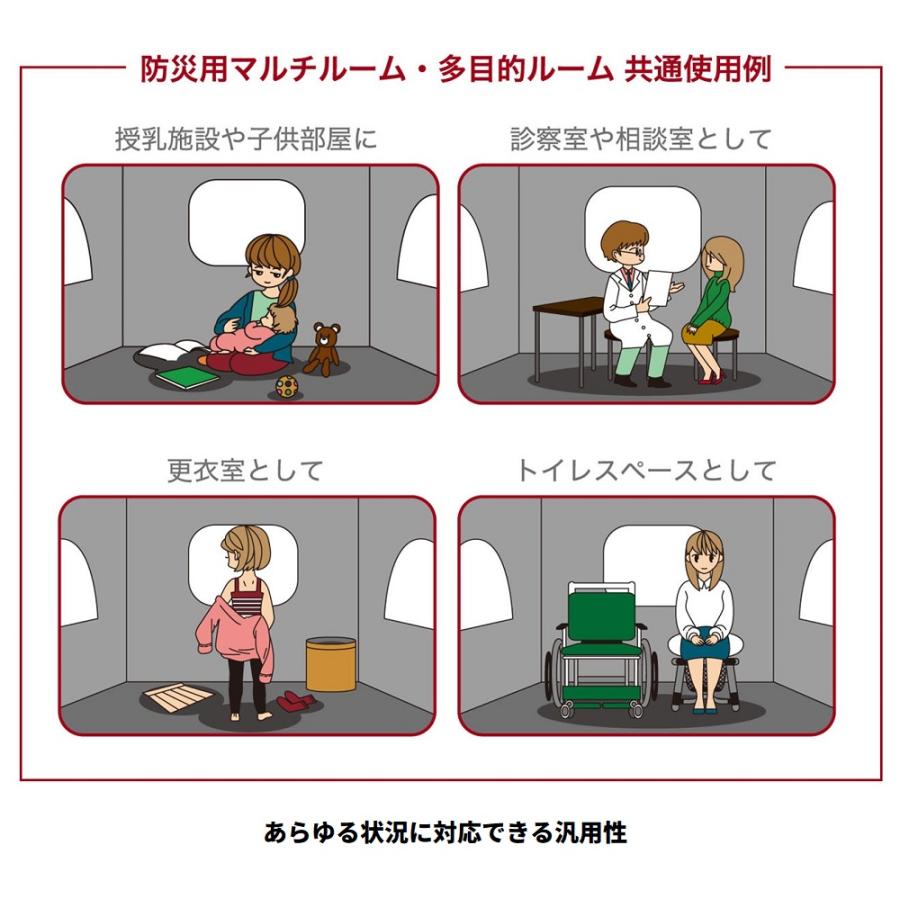 防災用マルチルーム・多目的ルーム 共通使用例

授乳施設や子供部屋に

診察室や相談室として

更衣室として

トイレスペースとして

あらゆる状況に対応できる汎用性