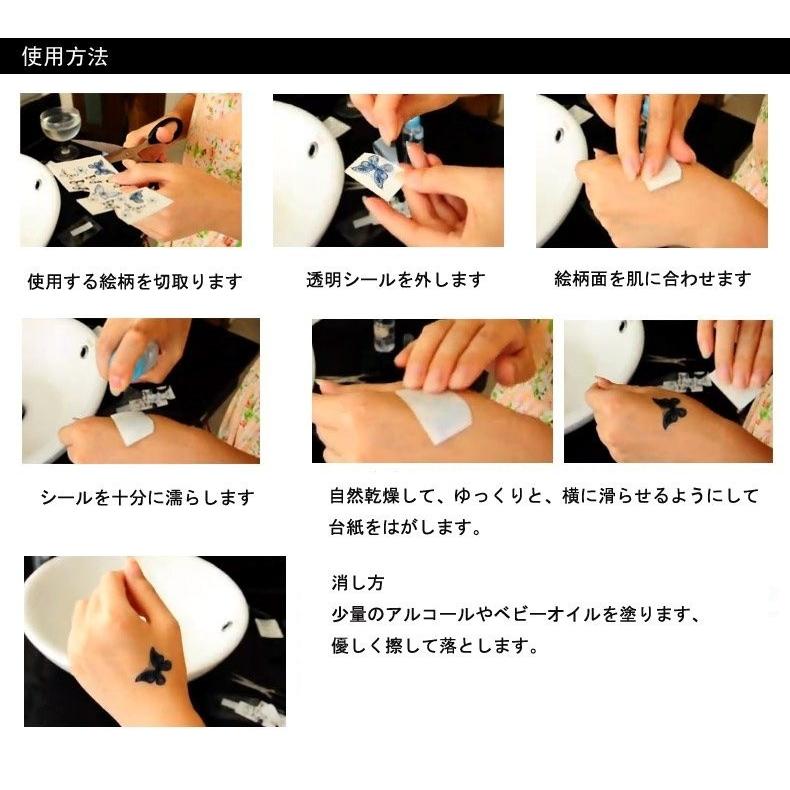 使用方法

使用する絵柄を切取ります

透明シールを外します

絵柄面を肌に合わせます

シールを十分に濡らします

自然乾燥して、ゆっくりと、横に滑らせるようにして台紙をはがします。

消し方
少量のアルコールやベビーオイルを塗ります、
優しく擦して落とします。