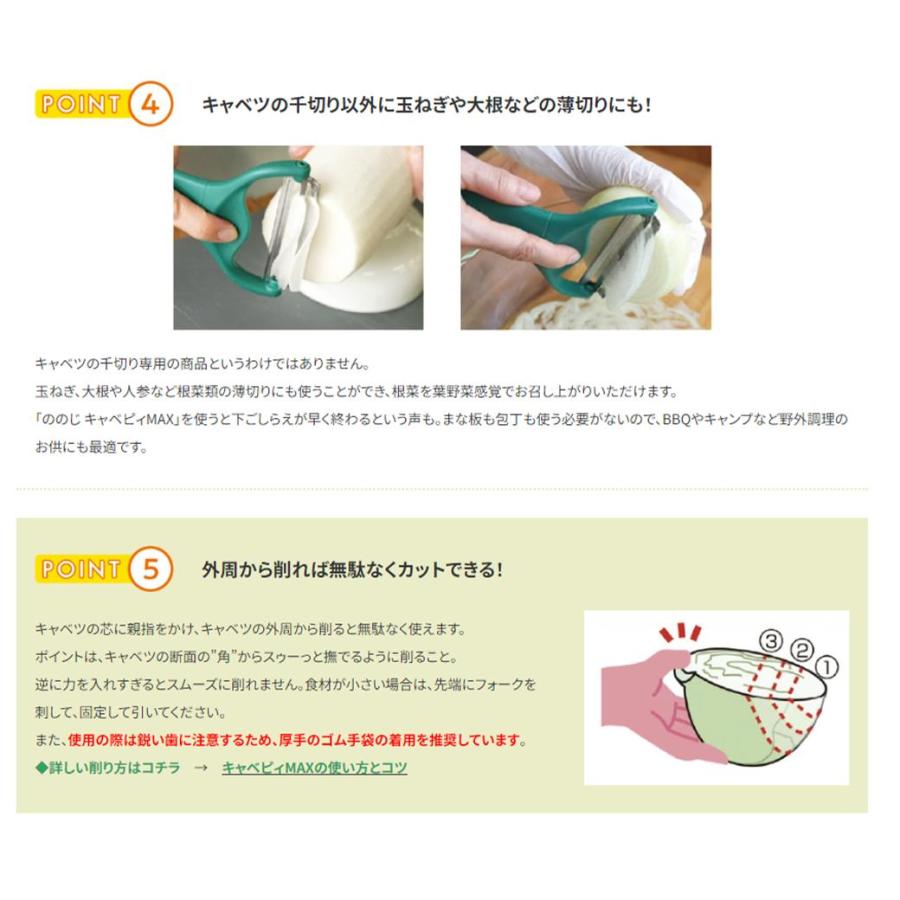 POINT 4 キャベツの千切り以外に玉ねぎや大根などの薄切りにも!

キャベツの千切り専用の商品というわけではありません。
玉ねぎ、大根や人参など根菜類の薄切りにも使うことができ、根菜を葉野菜感覚でお召し上がりいただけます。
「ののじ キャベピィMAX」を使うと下ごしらえが早く終わるという声も。まな板も包丁も使う必要がないので、BBQやキャンプなど野外調理のお供にも最適です。

POINT 5 外周から削れば無駄なくカットできる!

キャベツの芯に親指をかけ、キャベツの外周から削ると無駄なく使えます。
ポイントは、キャベツの断面の"角"からスゥーっと撫でるように削ること。
逆に力を入れすぎるとスムーズに削れません。食材が小さい場合は、先端にフォークを刺して、固定して引いてください。
また、使用の際は鋭い歯に注意するため、厚手のゴム手袋の着用を推奨しています。
◆詳しい削り方はコチラ → キャベピィMAXの使い方とコツ

③ ② ①