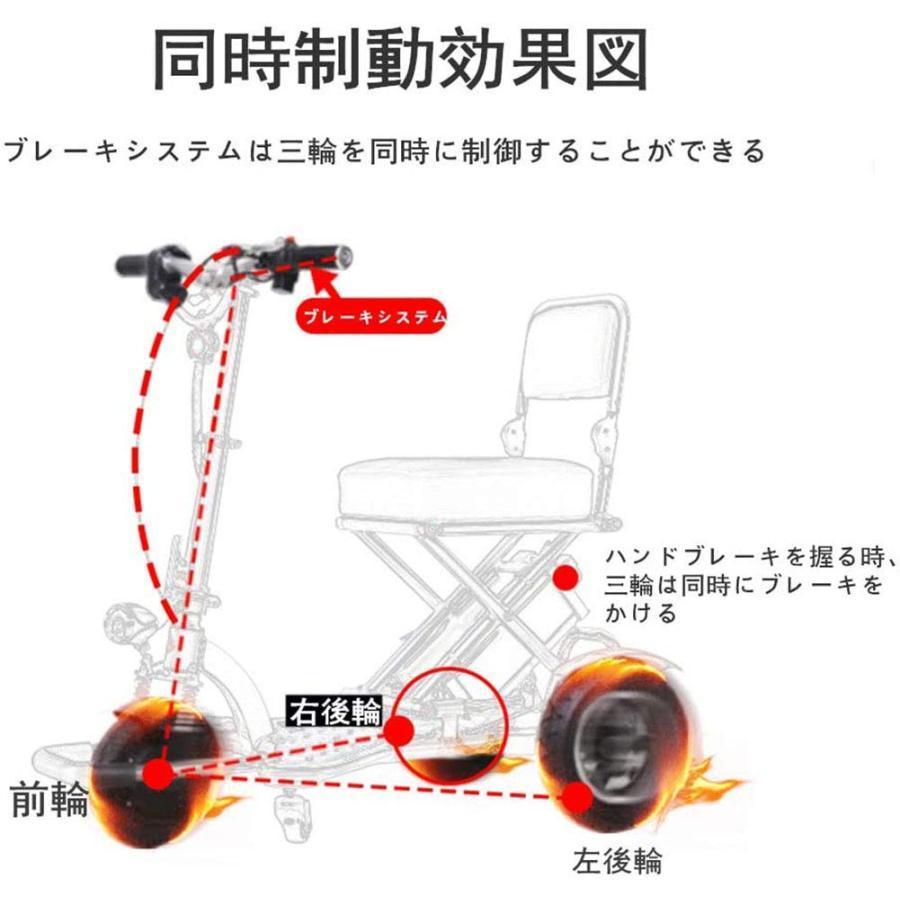 同時制動効果図

ブレーキシステムは三輪を同時に制御することができる

ブレーキシステム

ハンドブレーキを握る時、三輪は同時にブレーキをかける

右後輪

前輪

左後輪