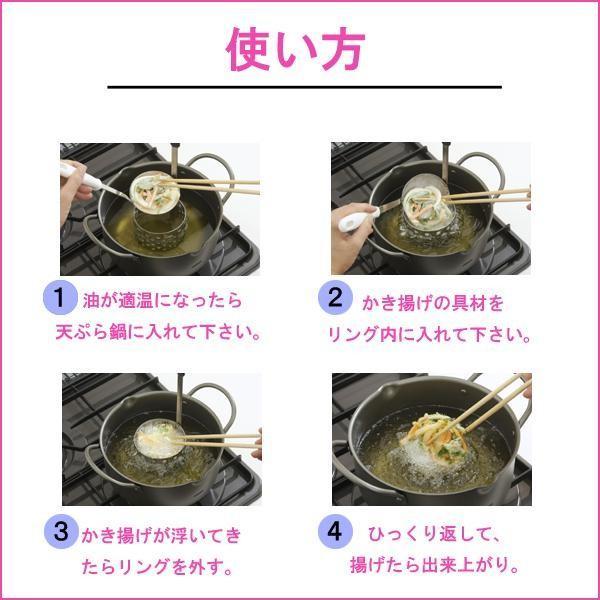 使い方

1 油が適温になったら天ぷら鍋に入れて下さい。

2 かき揚げの具材をリング内に入れて下さい。

3 かき揚げが浮いてきたらリングを外す。

4 ひっくり返して、揚げたら出来上がり。