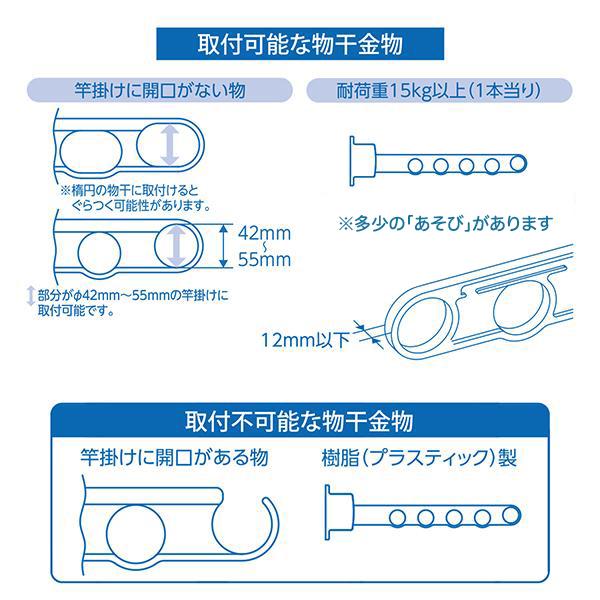 取付可能な物干金物

竿掛けに開口がない物

※楕円の物干に取付けるとぐらつく可能性があります。

42mm
~
55mm

部分がφ42mm～55mmの竿掛けに取付可能です。

耐荷重15kg以上(1本当り)

※多少の「あそび」があります

12mm以下

取付不可能な物干金物

竿掛けに開口がある物

樹脂(プラスティック)製