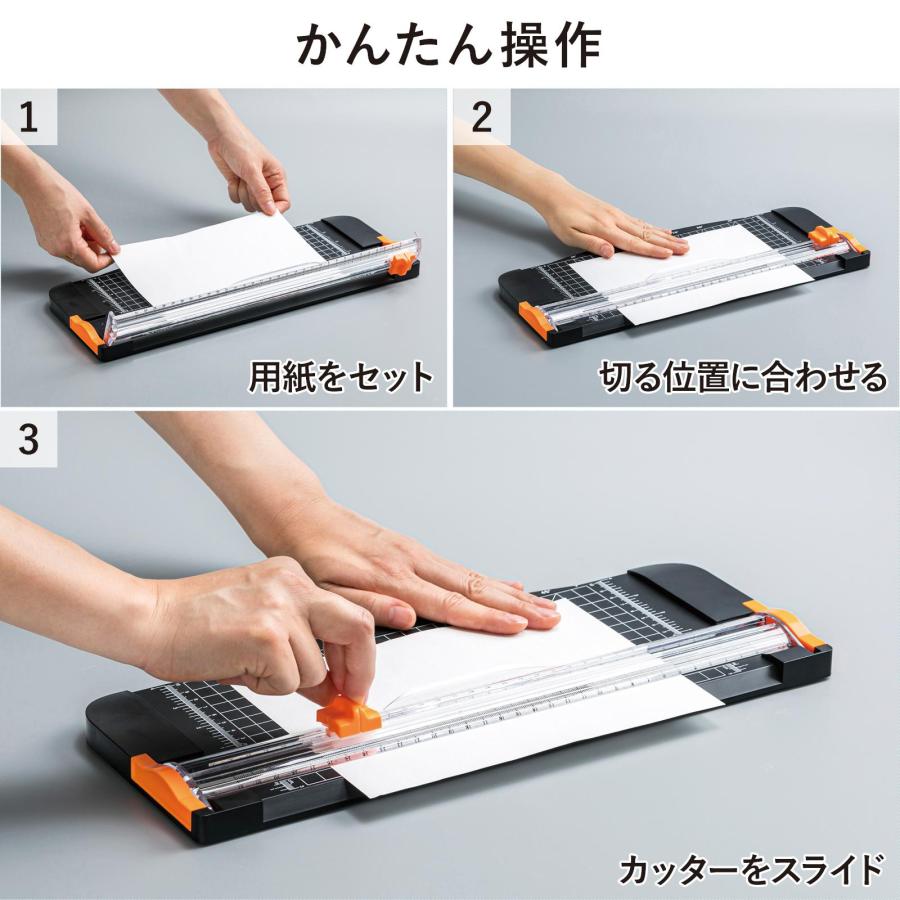 かんたん操作

1

用紙をセット

2

切る位置に合わせる

3

カッターをスライド