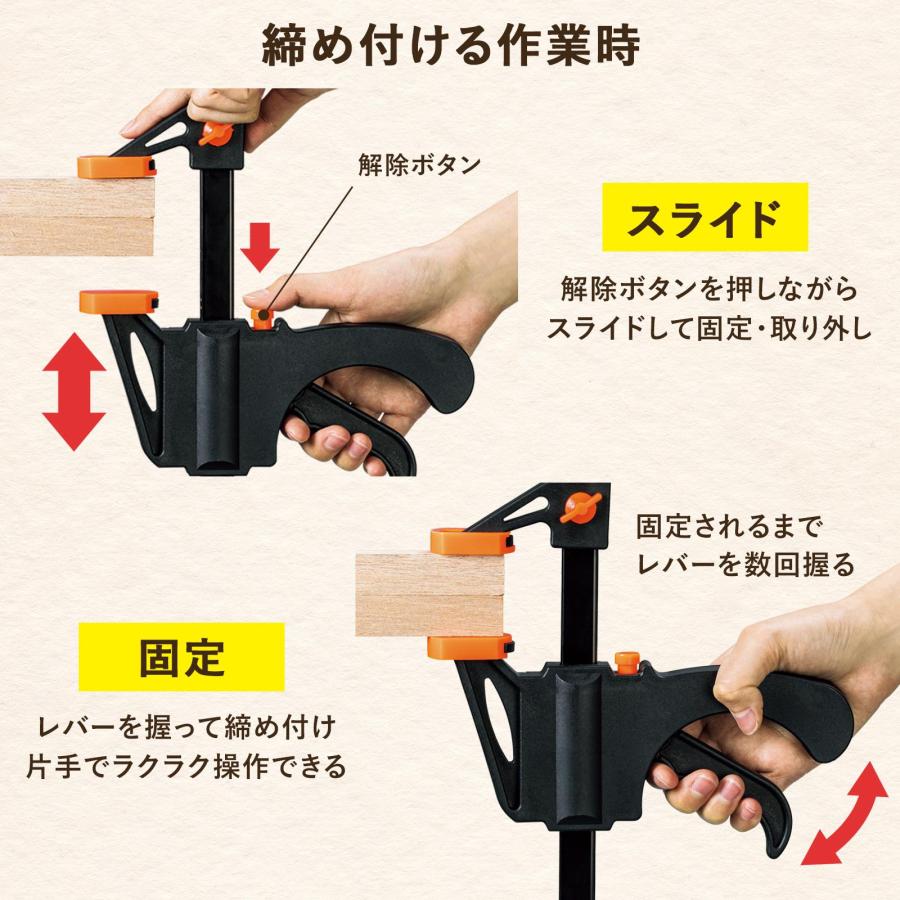 締め付ける作業時

解除ボタン

スライド

解除ボタンを押しながら
スライドして固定・取り外し

固定されるまで
レバーを数回握る

固定

レバーを握って締め付け
片手でラクラク操作できる