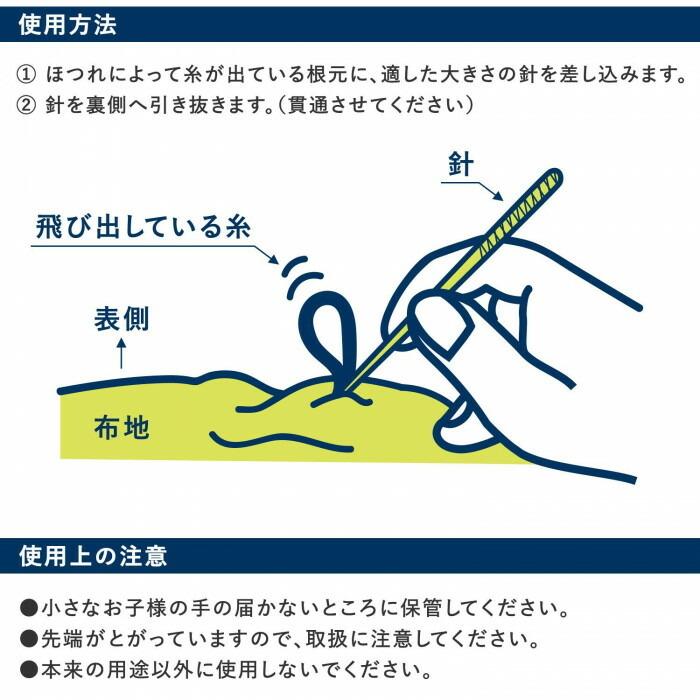 使用方法

① ほつれによって糸が出ている根元に、適した大きさの針を差し込みます。
② 針を裏側へ引き抜きます。（貫通させてください）

針

飛び出している糸

表側

布地

使用上の注意

●小さなお子様の手の届かないところに保管してください。
●先端がとがっていますので、取扱に注意してください。
●本来の用途以外に使用しないでください。