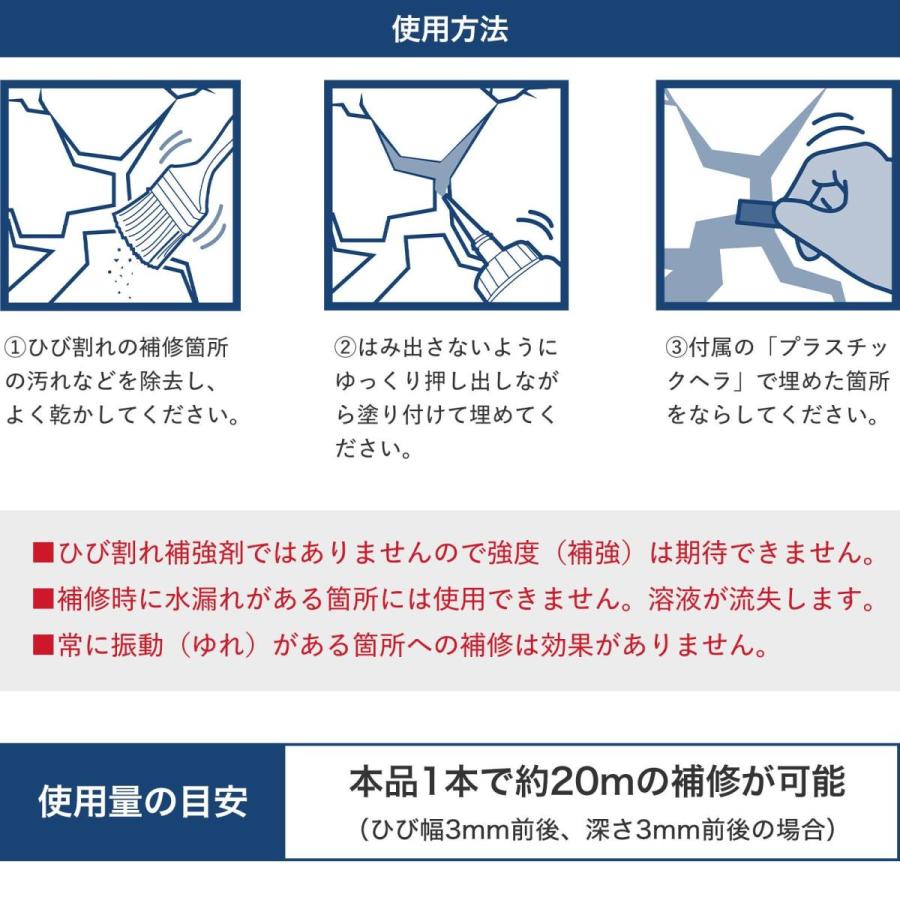 使用方法

①ひび割れの補修箇所の汚れなどを除去し、よく乾かしてください。

②はみ出さないようにゆっくり押し出しながら塗り付けて埋めてください。

③付属の「プラスチックヘラ」で埋めた箇所をならしてください。

■ひび割れ補強剤ではありませんので強度（補強）は期待できません。
■補修時に水漏れがある箇所には使用できません。溶液が流失します。
■常に振動（ゆれ）がある箇所への補修は効果がありません。

使用量の目安

本品1本で約20mの補修が可能
（ひび幅3mm前後、深さ3mm前後の場合）