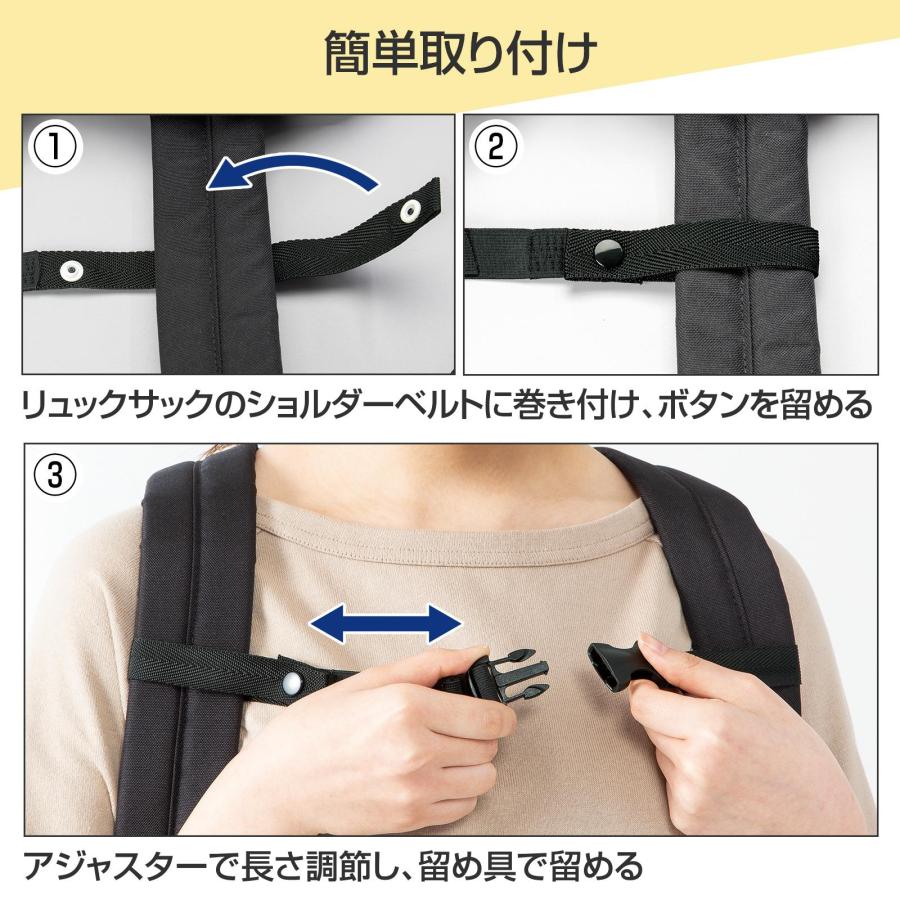 簡単取り付け

①

②

リュックサックのショルダーベルトに巻き付け、ボタンを留める

③

アジャスターで長さ調節し、留め具で留める