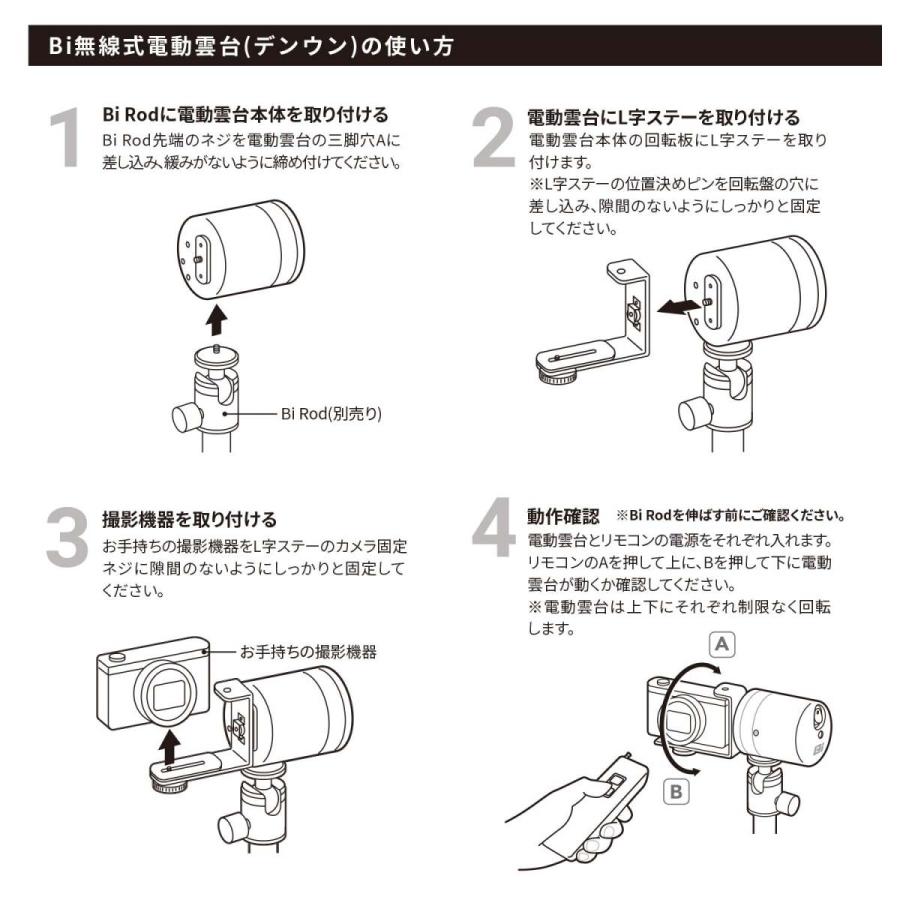 Bi無線式電動雲台(デンウン)の使い方

1
Bi Rodに電動雲台本体を取り付ける
Bi Rod先端のネジを電動雲台の三脚穴Aに差し込み、緩みがないように締め付けてください。

Bi Rod(別売り)

2
電動雲台にL字ステーを取り付ける
電動雲台本体の回転板にL字ステーを取り付けます。
※L字ステーの位置決めピンを回転盤の穴に差し込み、隙間のないようにしっかりと固定してください。

3
撮影機器を取り付ける
お手持ちの撮影機器をL字ステーのカメラ固定ネジに隙間のないようにしっかりと固定してください。

お手持ちの撮影機器

4
動作確認 ※Bi Rodを伸ばす前にご確認ください。
電動雲台とリモコンの電源をそれぞれ入れます。リモコンのAを押して上に、Bを押して下に電動雲台が動くか確認してください。
※電動雲台は上下にそれぞれ制限なく回転します。

A

B