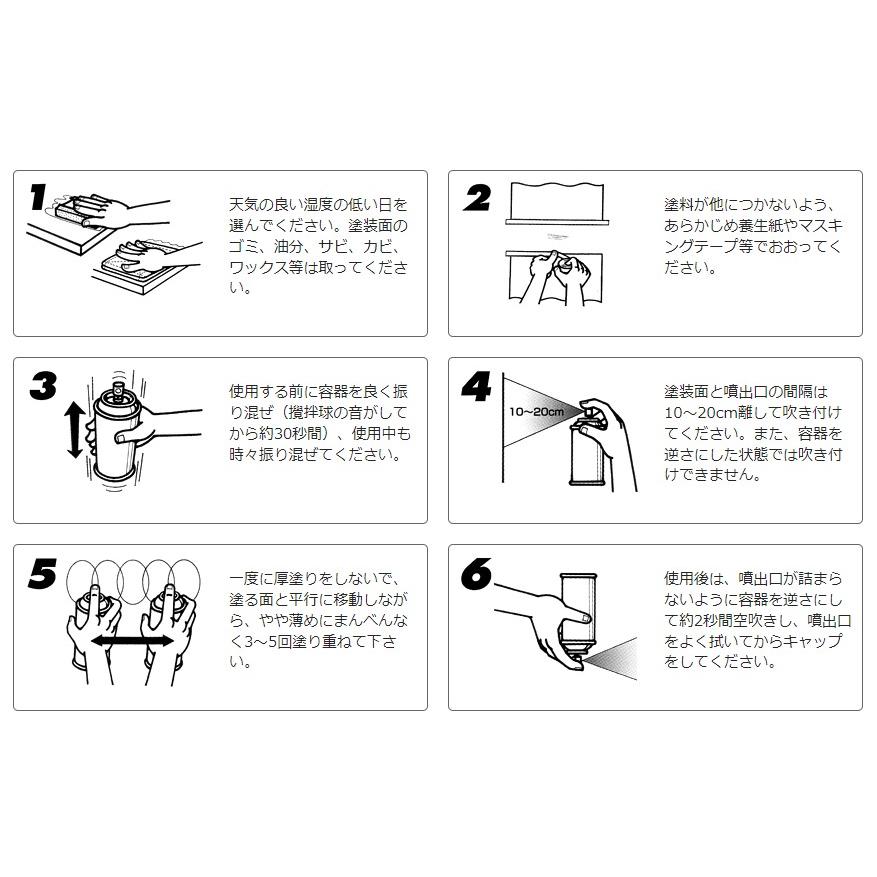 1
天気の良い湿度の低い日を選んでください。塗装面のゴミ、油分、サビ、カビ、ワックス等は取ってください。

2
塗料が他につかないよう、あらかじめ養生紙やマスキングテープ等でおおってください。

3
使用する前に容器を良く振り混ぜ（攪拌球の音がしてから約30秒間）、使用中も時々振り混ぜてください。

4
10～20cm
塗装面と噴出口の間隔は10～20cm離して吹き付けてください。また、容器を逆さにした状態では吹き付けできません。

5
一度に厚塗りをしないで、塗る面と平行に移動しながら、やや薄めにまんべんなく3～5回塗り重ねて下さい。

6
使用後は、噴出口が詰まらないように容器を逆さにして約2秒間空吹きし、噴出口をよく拭いてからキャップをしてください。