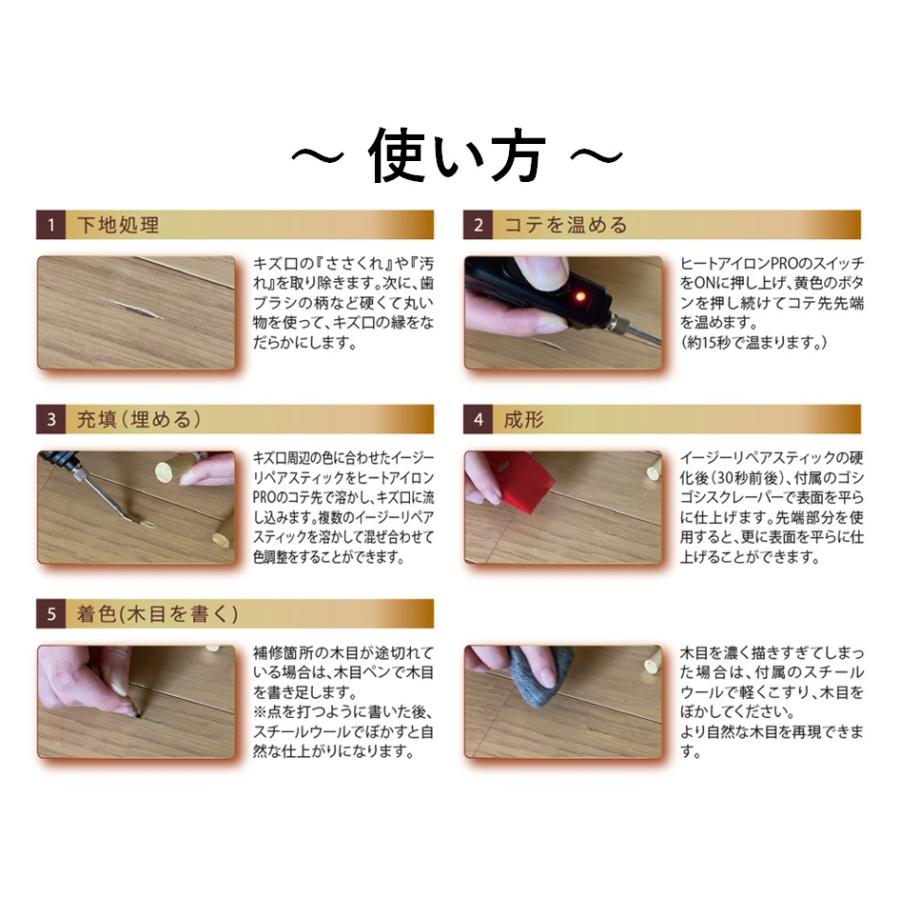 ～ 使い方 ～

1 下地処理

キズ口の『ささくれ』や『汚れ』を取り除きます。次に、歯ブラシの柄など硬くて丸い物を使って、キズ口の縁をなだらかにします。

2 コテを温める

ヒートアイロンPROのスイッチをONに押し上げ、黄色のボタンを押し続けてコテ先先端を温めます。
(約15秒で温まります。)

3 充填(埋める)

キズ口周辺の色に合わせたイージーリペアスティックをヒートアイロンPROのコテ先で溶かし、キズ口に流し込みます。複数のイージーリペアスティックを溶かして混ぜ合わせて色調整をすることができます。

4 成形

イージーリペアスティックの硬化後(30秒前後)、付属のゴシゴシスクレーパーで表面を平らに仕上げます。先端部分を使用すると、更に表面を平らに仕上げることができます。

5 着色(木目を書く)

補修箇所の木目が途切れている場合は、木目ペンで木目を書き足します。
※点を打つように書いた後、スチールウールでぼかすと自然な仕上がりになります。

木目を濃く描きすぎてしまった場合は、付属のスチールウールで軽くこすり、木目をぼかしてください。
より自然な木目を再現できます。