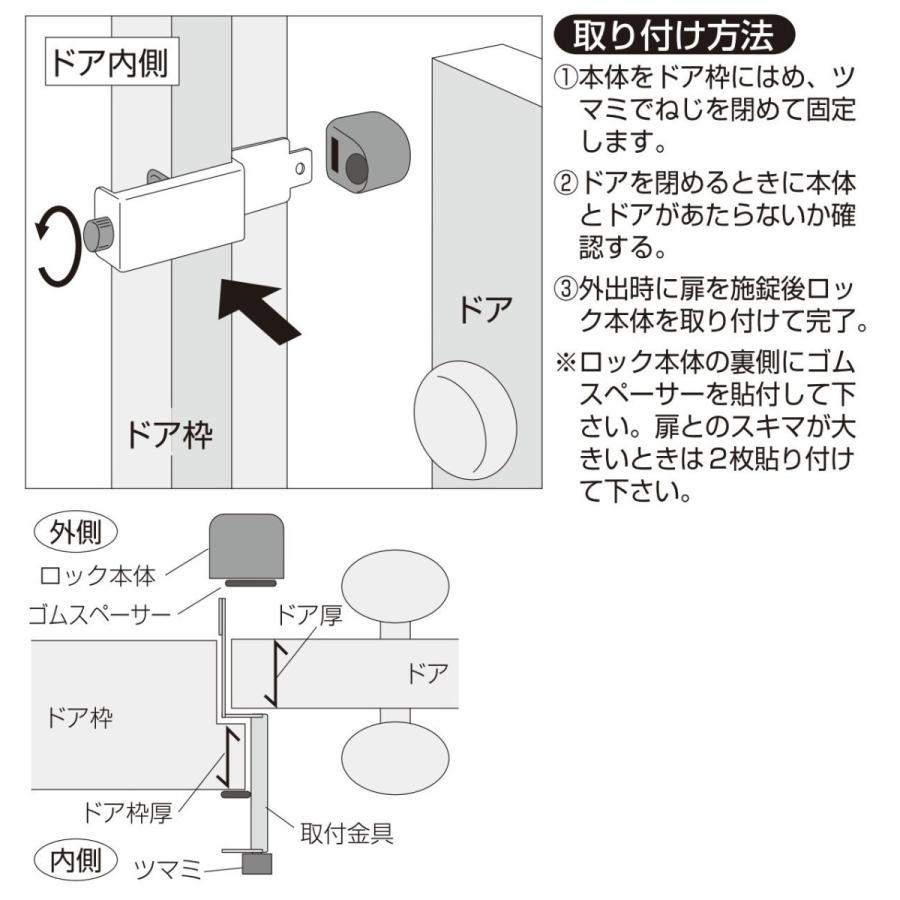 ドア内側

ドア

ドア枠

取り付け方法

①本体をドア枠にはめ、ツマミでねじを閉めて固定します。

②ドアを閉めるときに本体とドアがあたらないか確認する。

③外出時に扉を施錠後ロック本体を取り付けて完了。

※ロック本体の裏側にゴムスペーサーを貼付して下さい。扉とのスキマが大きいときは2枚貼り付けて下さい。

外側

ロック本体

ゴムスペーサー

ドア厚

ドア

ドア枠

ドア枠厚

取付金具

内側

ツマミ