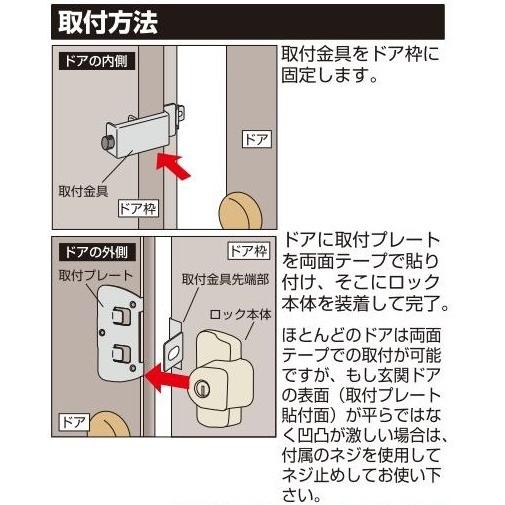 取付方法

ドアの内側

取付金具

ドア枠

ドア

取付金具をドア枠に固定します。

ドアの外側

取付プレート

ドア枠

取付金具先端部

ロック本体

ドア

ドアに取付プレートを両面テープで貼り付け、そこにロック本体を装着して完了。

ほとんどのドアは両面テープでの取付が可能ですが、もし玄関ドアの表面（取付プレート貼付面）が平らではなく凹凸が激しい場合は、付属のネジを使用してネジ止めしてお使い下さい。