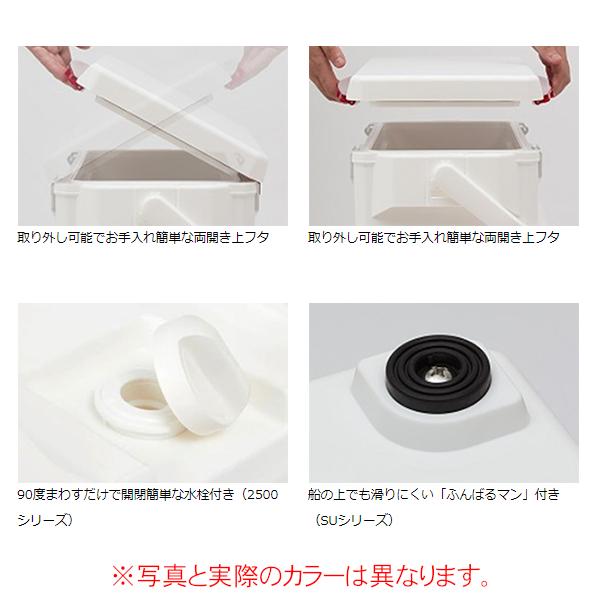 取り外し可能でお手入れ簡単な両開き上フタ

取り外し可能でお手入れ簡単な両開き上フタ

90度まわすだけで開閉簡単な水栓付き（2500シリーズ）

船の上でも滑りにくい「ふんばるマン」付き（SUシリーズ）

※写真と実際のカラーは異なります。