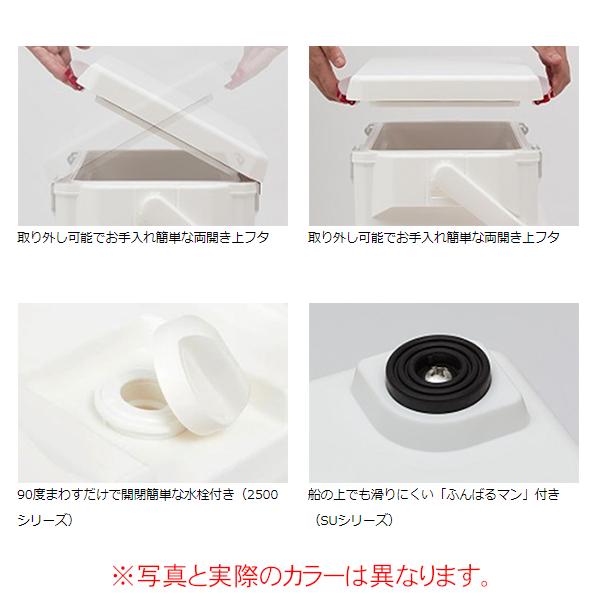 取り外し可能でお手入れ簡単な両開き上フタ

取り外し可能でお手入れ簡単な両開き上フタ

90度まわすだけで開閉簡単な水栓付き（2500シリーズ）

船の上でも滑りにくい「ふんばるマン」付き（SUシリーズ）

※写真と実際のカラーは異なります。