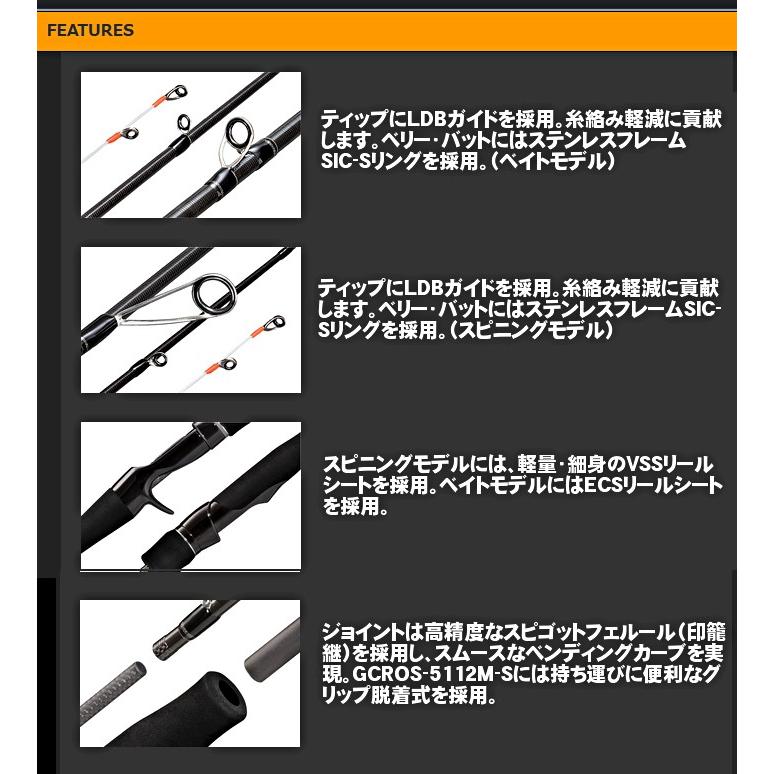 FEATURES

ティップにLDBガイドを採用。糸絡み軽減に貢献します。ベリー・バットにはステンレスフレームSIC-Sリングを採用。（ベイトモデル）

ティップにLDBガイドを採用。糸絡み軽減に貢献します。ベリー・バットにはステンレスフレームSIC-Sリングを採用。（スピニングモデル）

スピニングモデルには、軽量・細身のVSSリールシートを採用。ベイトモデルにはECSリールシートを採用。

ジョイントは高精度なスピゴットフェルール（印籠継）を採用し、スムースなベンディングカーブを実現。GCROS-5112M-Sには持ち運びに便利なグリップ脱着式を採用。