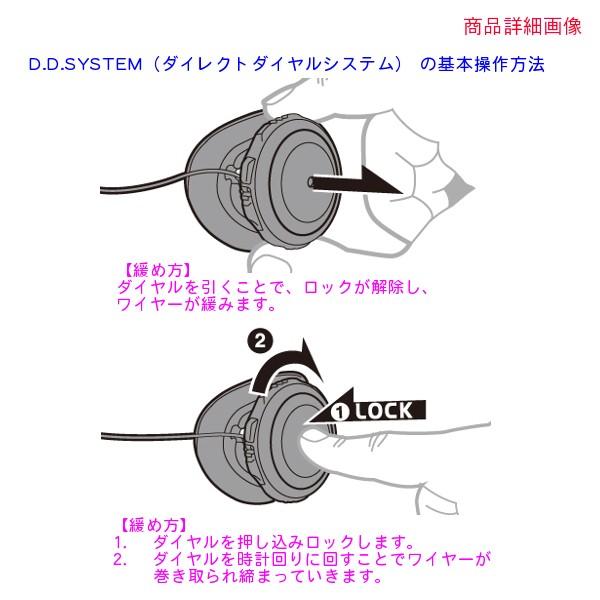 商品詳細画像

D.D.SYSTEM（ダイレクトダイヤルシステム） の基本操作方法

【緩め方】
ダイヤルを引くことで、ロックが解除し、ワイヤーが緩みます。

2

1 LOCK

【緩め方】
1.　ダイヤルを押し込みロックします。
2.　ダイヤルを時計回りに回すことでワイヤーが巻き取られ締まっていきます。