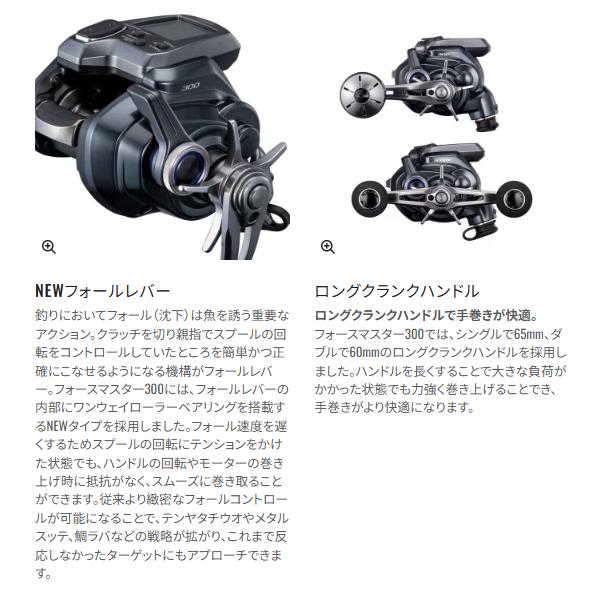 300

NEWフォールレバー

釣りにおいてフォール（沈下）は魚を誘う重要なアクション。クラッチを切り親指でスプールの回転をコントロールしていたところを簡単かつ正確にこなせるようになる機構がフォールレバー。フォースマスター300には、フォールレバーの内部にワンウェイローラーベアリングを搭載するNEWタイプを採用しました。フォール速度を遅くするためスプールの回転にテンションをかけた状態でも、ハンドルの回転やモーターの巻き上げ時に抵抗がなく、スムーズに巻き取ることができます。従来より緻密なフォールコントロールが可能になることで、テンヤタチウオやメタルスッテ、鯛ラバなどの戦略が拡がり、これまで反応しなかったターゲットにもアプローチできます。

ロングクランクハンドル

ロングクランクハンドルで手巻きが快適。

フォースマスター300では、シングルで65mm、ダブルで60mmのロングクランクハンドルを採用しました。ハンドルを長くすることで大きな負荷がかかった状態でも力強く巻き上げることでき、手巻きがより快適になります。