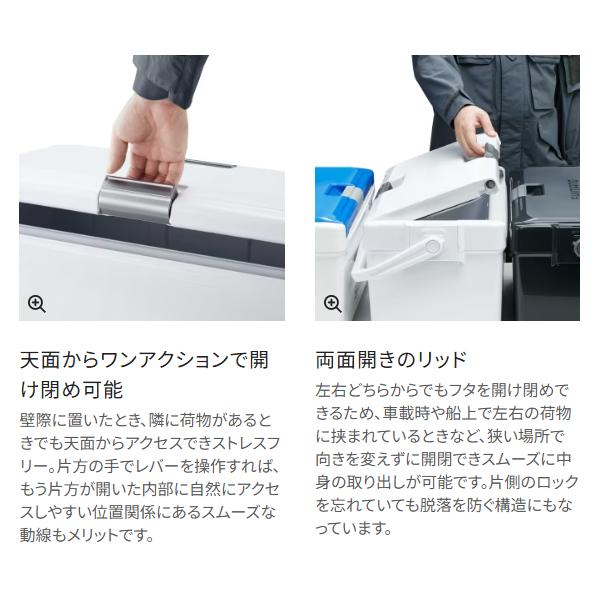 天面からワンアクションで開け閉め可能

壁際に置いたとき、隣に荷物があるときでも天面からアクセスできストレスフリー。片方の手でレバーを操作すれば、もう片方が開いた内部に自然にアクセスしやすい位置関係にあるスムーズな動線もメリットです。

両面開きのリッド

左右どちらからでもフタを開け閉めできるため、車載時や船上で左右の荷物に挟まれているときなど、狭い場所で向きを変えずに開閉できスムーズに中身の取り出しが可能です。片側のロックを忘れていても脱落を防ぐ構造にもなっています。