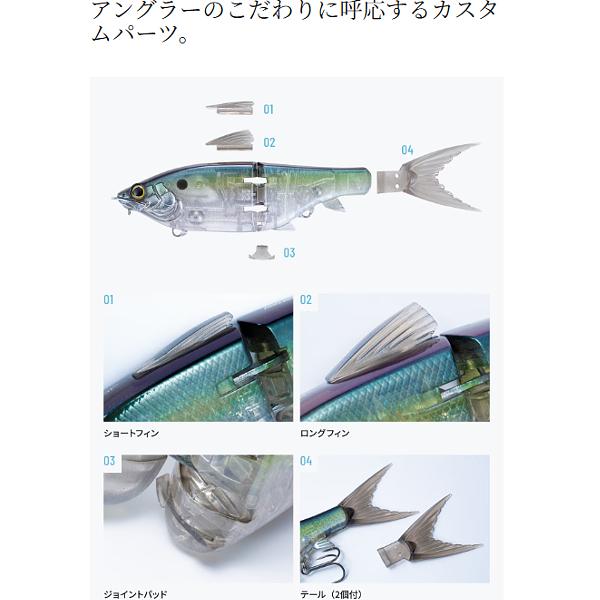 アングラーのこだわりに呼応するカスタムパーツ。

01
02
04
03

01
ショートフィン

02
ロングフィン

03
ジョイントパッド

04
テール（2個付）