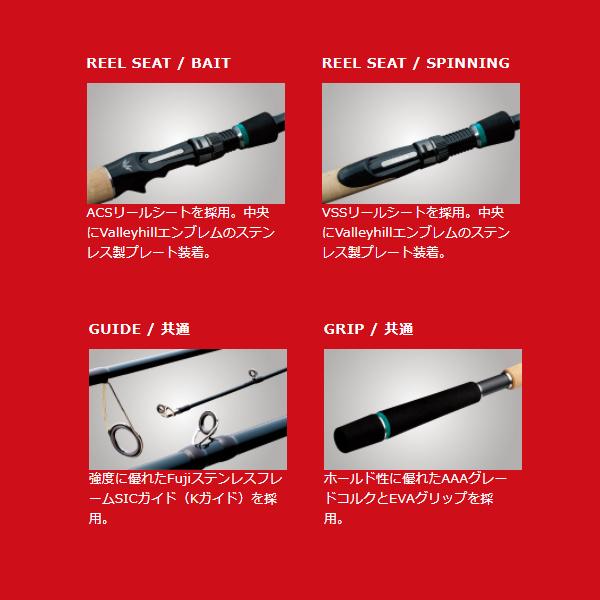 REEL SEAT / BAIT

ACSリールシートを採用。中央にValleyhillエンブレムのステンレス製プレート装着。

REEL SEAT / SPINNING

VSSリールシートを採用。中央にValleyhillエンブレムのステンレス製プレート装着。

GUIDE / 共通

強度に優れたFujiステンレスフレームSICガイド（Kガイド）を採用。

GRIP / 共通

ホールド性に優れたAAAグレードコルクとEVAグリップを採用。