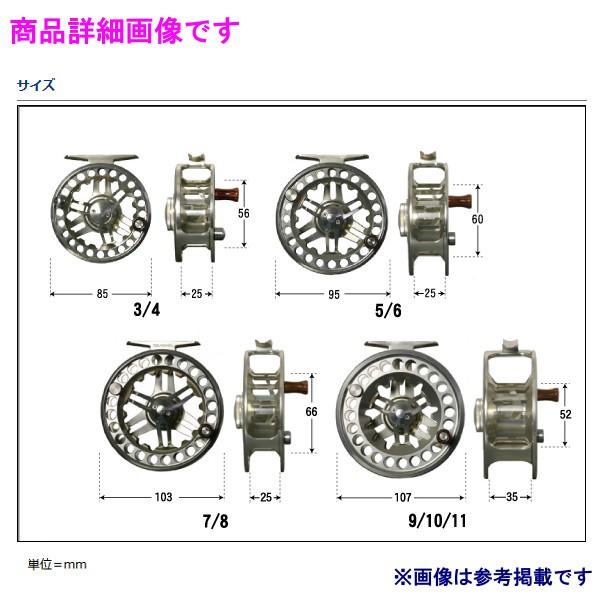 商品詳細画像です

サイズ

56

85

25

3/4

60

95

25

5/6

66

103

25

7/8

52

107

35

9/10/11

単位＝mm

※画像は参考掲載です