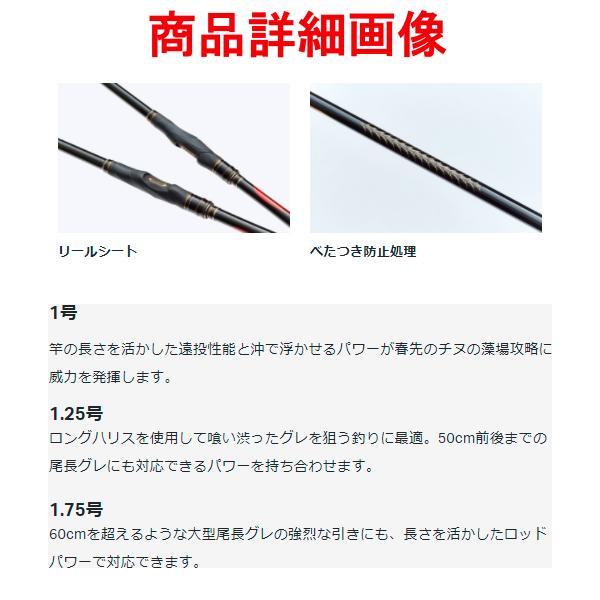 商品詳細画像

リールシート

べたつき防止処理

1号

竿の長さを活かした遠投性能と沖で浮かせるパワーが春先のチヌの藻場攻略に威力を発揮します。

1.25号

ロングハリスを使用して喰い渋ったグレを狙う釣りに最適。50cm前後までの尾長グレにも対応できるパワーを持ち合わせます。

1.75号

60cmを超えるような大型尾長グレの強烈な引きにも、長さを活かしたロッドパワーで対応できます。